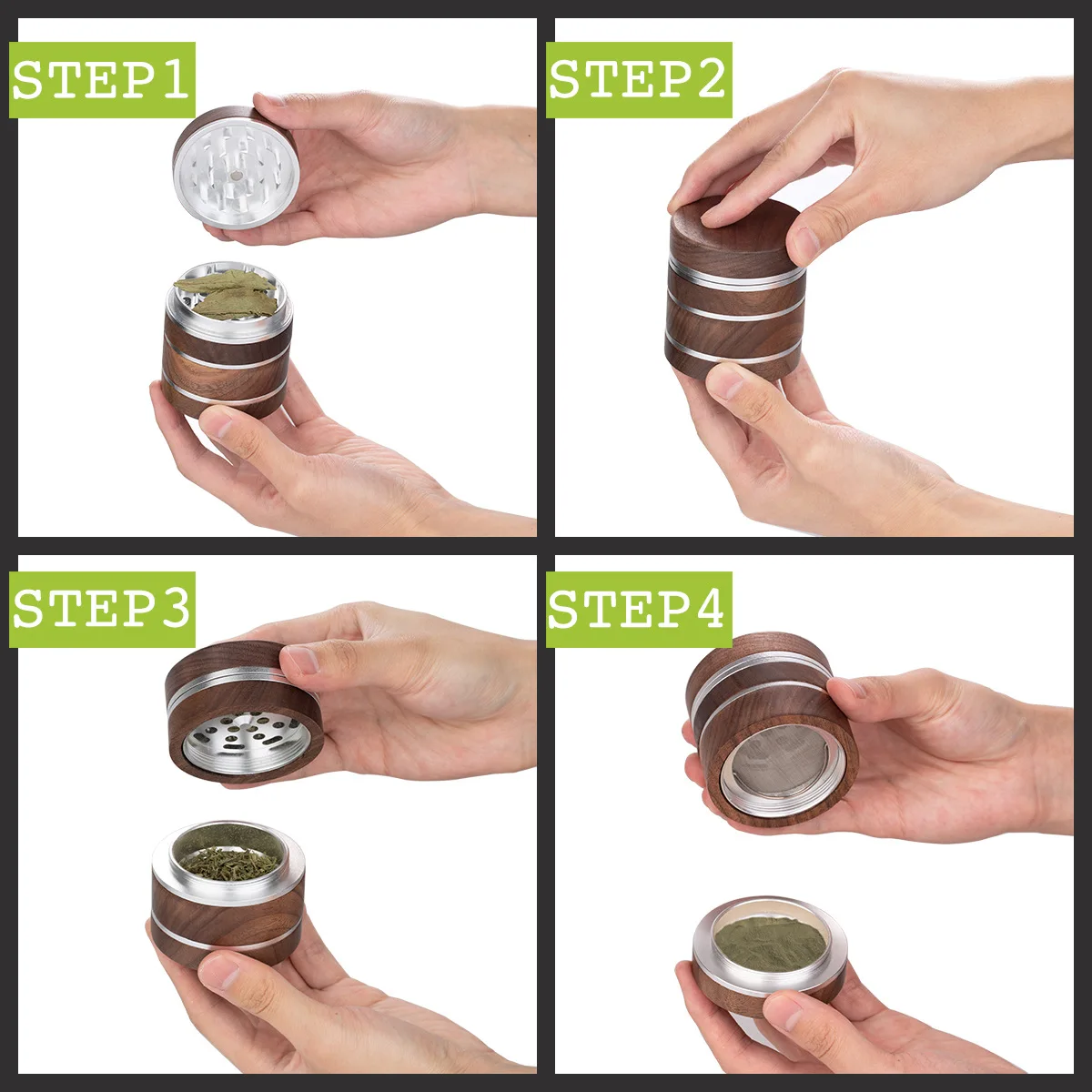 STEP1

STEP2

STEP3

STEP4