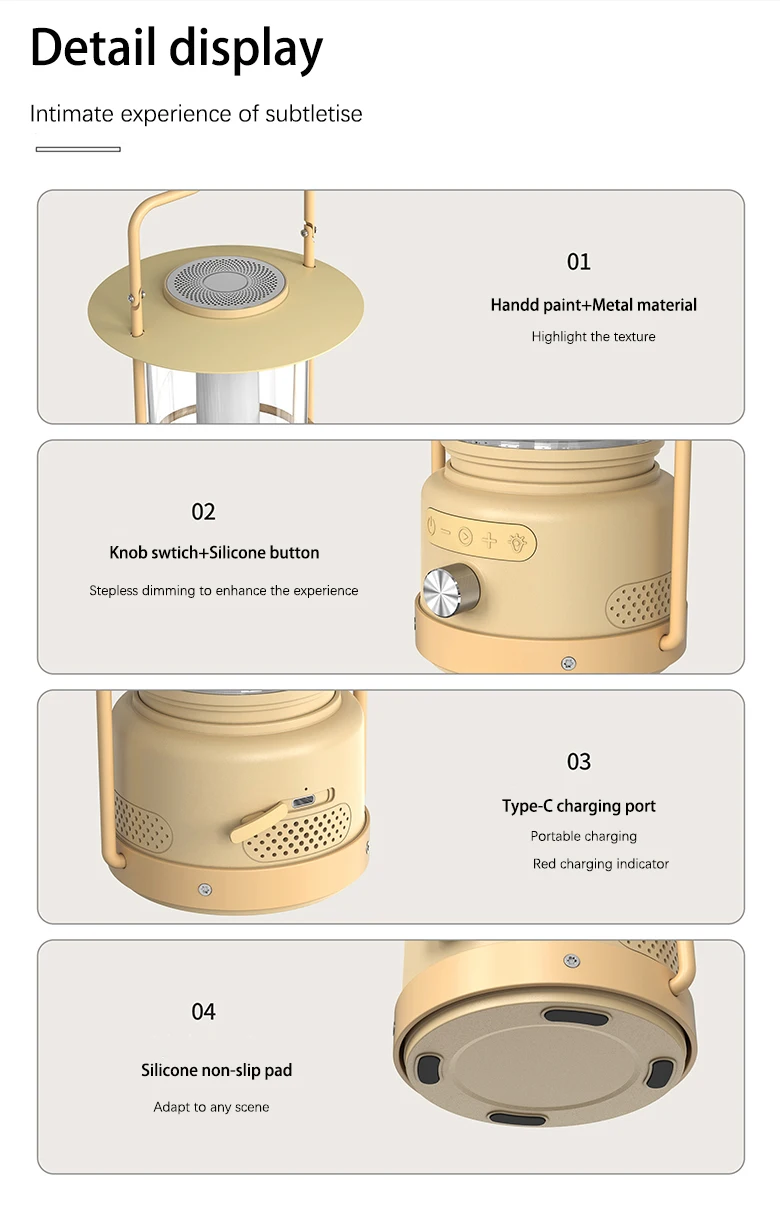 Detail display

Intimate experience of subtletise

01

Handd paint+Metal material

Highlight the texture

02

Knob swtich+Silicone button

Stepless dimming to enhance the experience

03

Type-C charging port

Portable charging

Red charging indicator

04

Silicone non-slip pad

Adapt to any scene