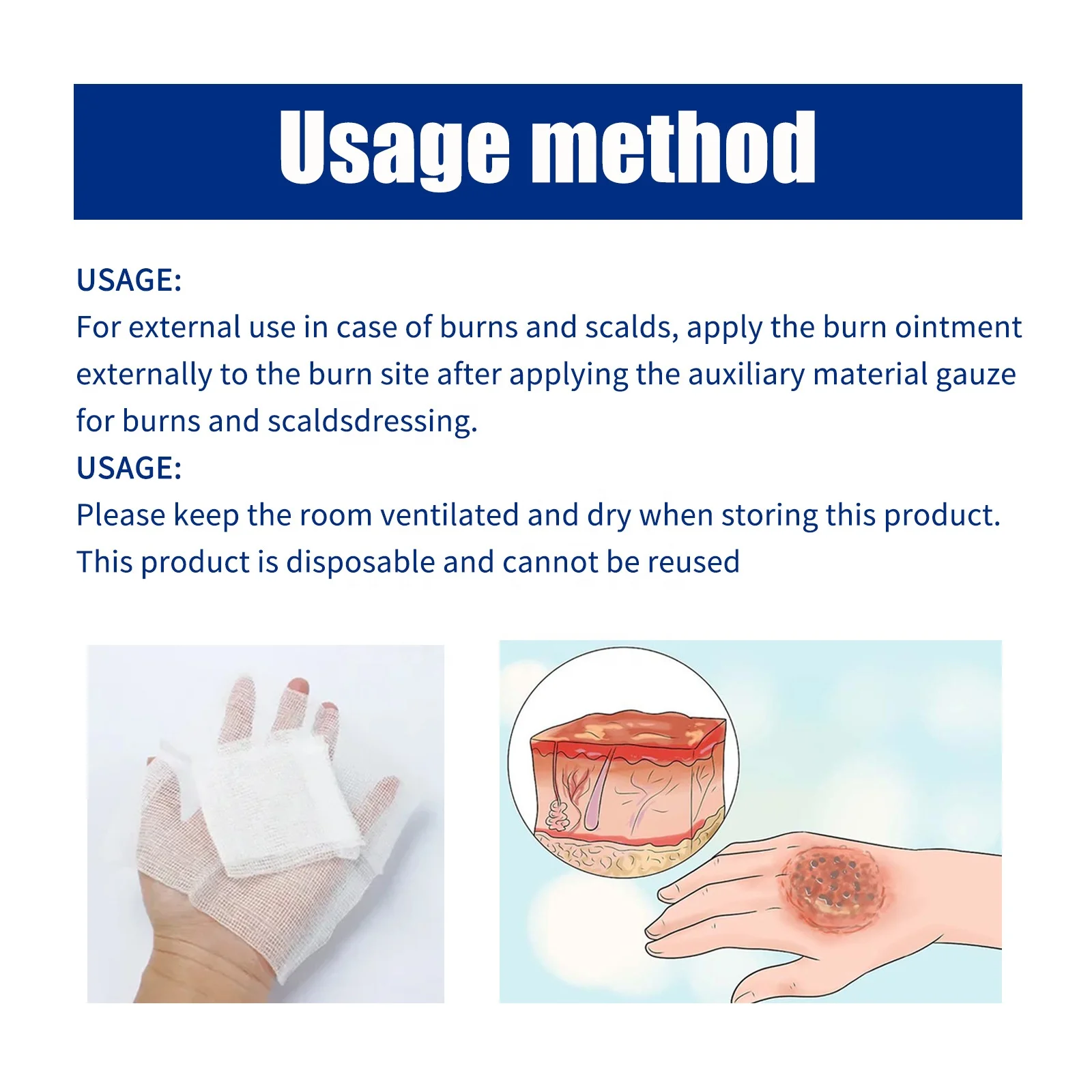 Usage method

USAGE:
For external use in case of burns and scalds, apply the burn ointment externally to the burn site after applying the auxiliary material gauze for burns and scaldsdressing.
USAGE:
Please keep the room ventilated and dry when storing this product.
This product is disposable and cannot be reused