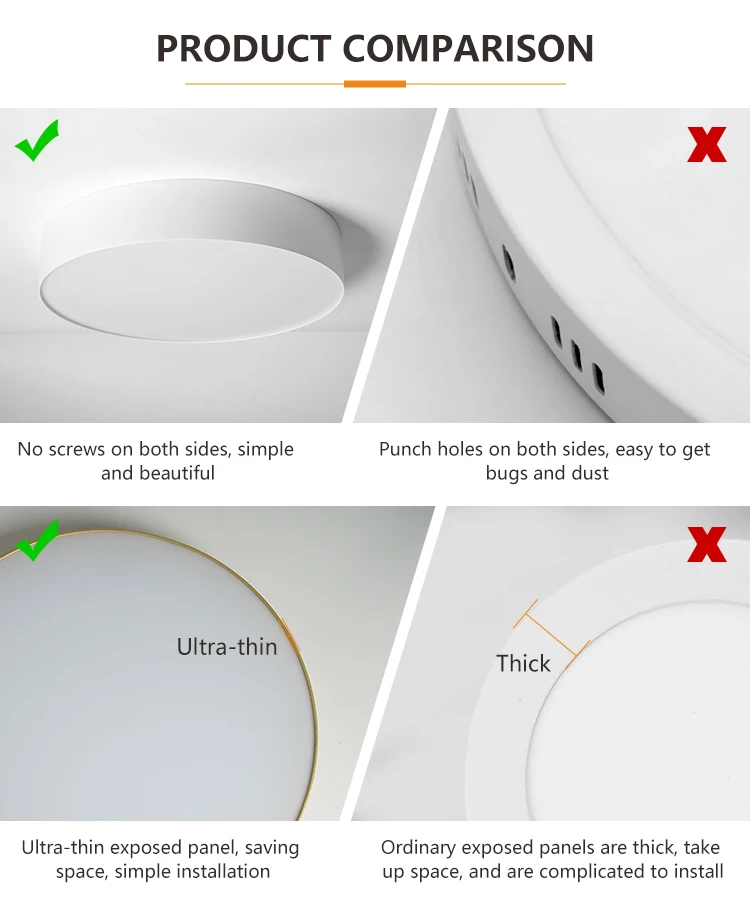 PRODUCT COMPARISON

No screws on both sides, simple and beautiful

Punch holes on both sides, easy to get bugs and dust

Ultra-thin

Thick

Ultra-thin exposed panel, saving space, simple installation

Ordinary exposed panels are thick, take up space, and are complicated to install