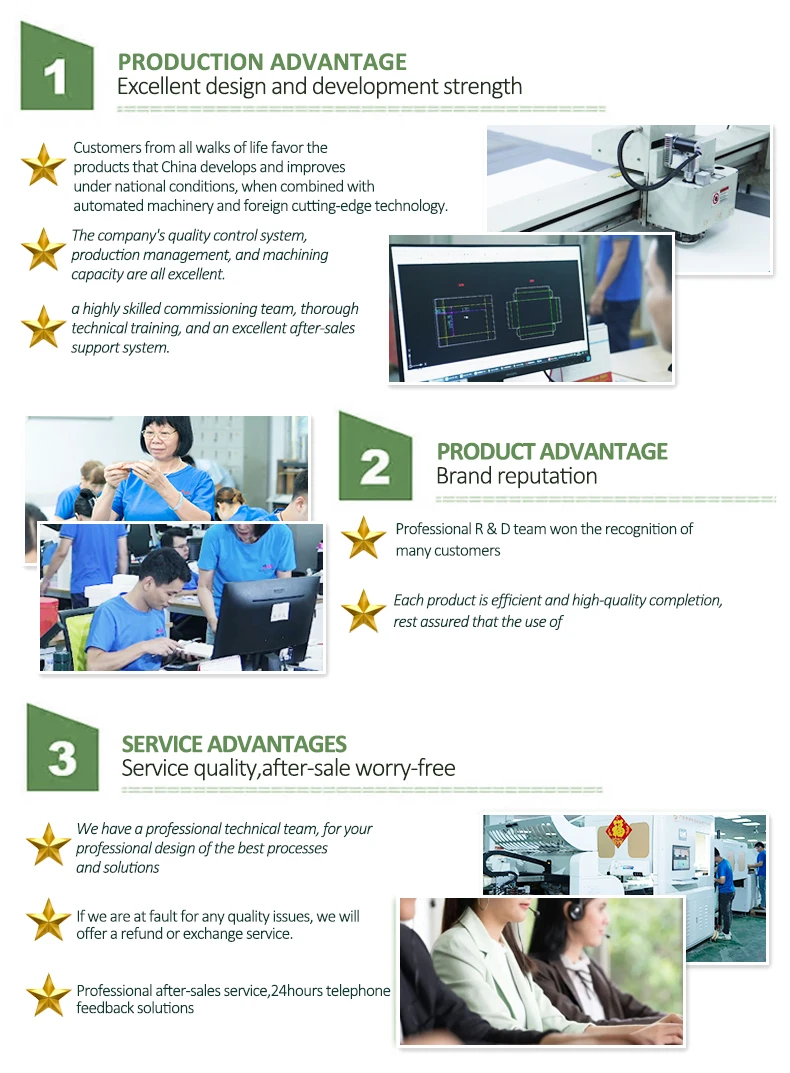 1

PRODUCTION ADVANTAGE
Excellent design and development strength

Customers from all walks of life favor the products that China develops and improves under national conditions, when combined with automated machinery and foreign cutting-edge technology.

The company's quality control system, production management, and machining capacity are all excellent.

a highly skilled commissioning team, thorough technical training, and an excellent after-sales support system.

2

PRODUCT ADVANTAGE
Brand reputation

Professional R & D team won the recognition of many customers

Each product is efficient and high-quality completion, rest assured that the use of

3

SERVICE ADVANTAGES
Service quality,after-sale worry-free

We have a professional technical team, for your professional design of the best processes and solutions

If we are at fault for any quality issues, we will offer a refund or exchange service.

Professional after-sales service,24hours telephone feedback solutions