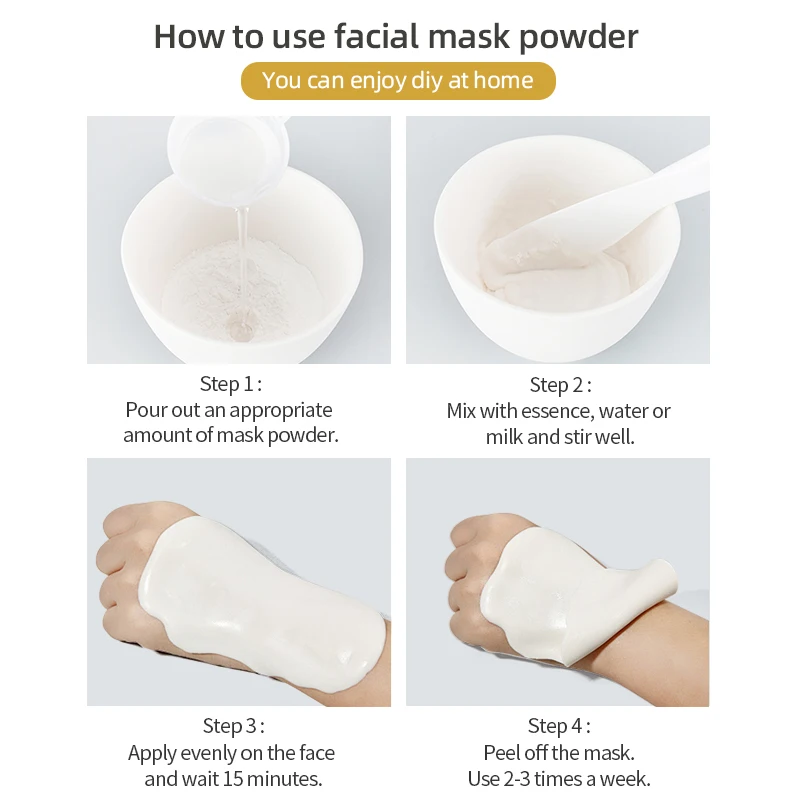 How to use facial mask powder

You can enjoy diy at home

Step 1 :
Pour out an appropriate amount of mask powder.

Step 2 :
Mix with essence, water or milk and stir well.

Step 3 :
Apply evenly on the face and wait 15 minutes.

Step 4 :
Peel off the mask.
Use 2-3 times a week.