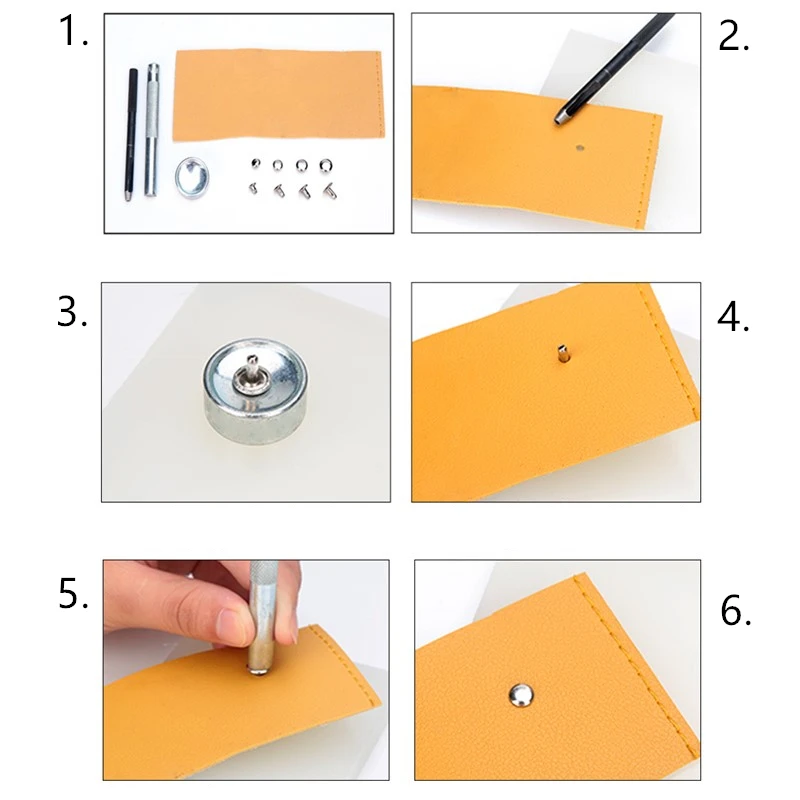 1.

2.

3.

4.

5.

6.