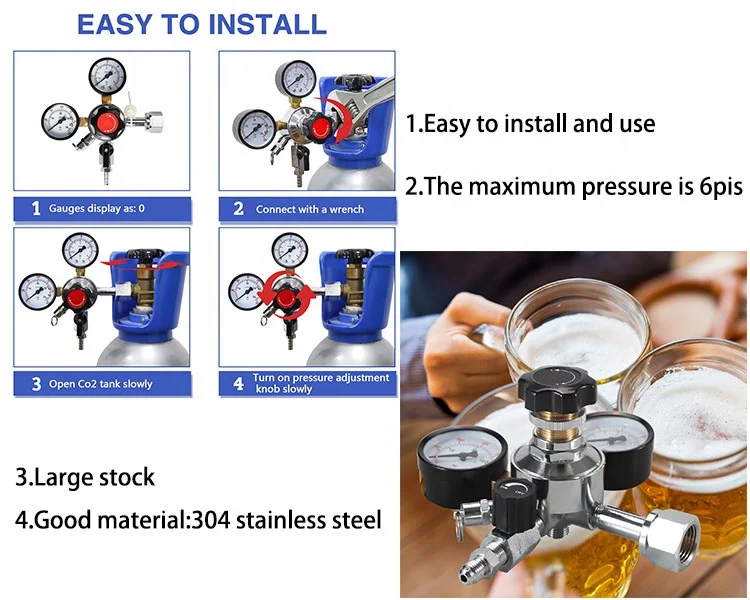 EASY TO INSTALL

1 Gauges display as: 0

2 Connect with a wrench

3 Open Co2 tank slowly

4 Turn on pressure adjustment knob slowly

1.Easy to install and use

2.The maximum pressure is 6pis

3.Large stock

4.Good material:304 stainless steel