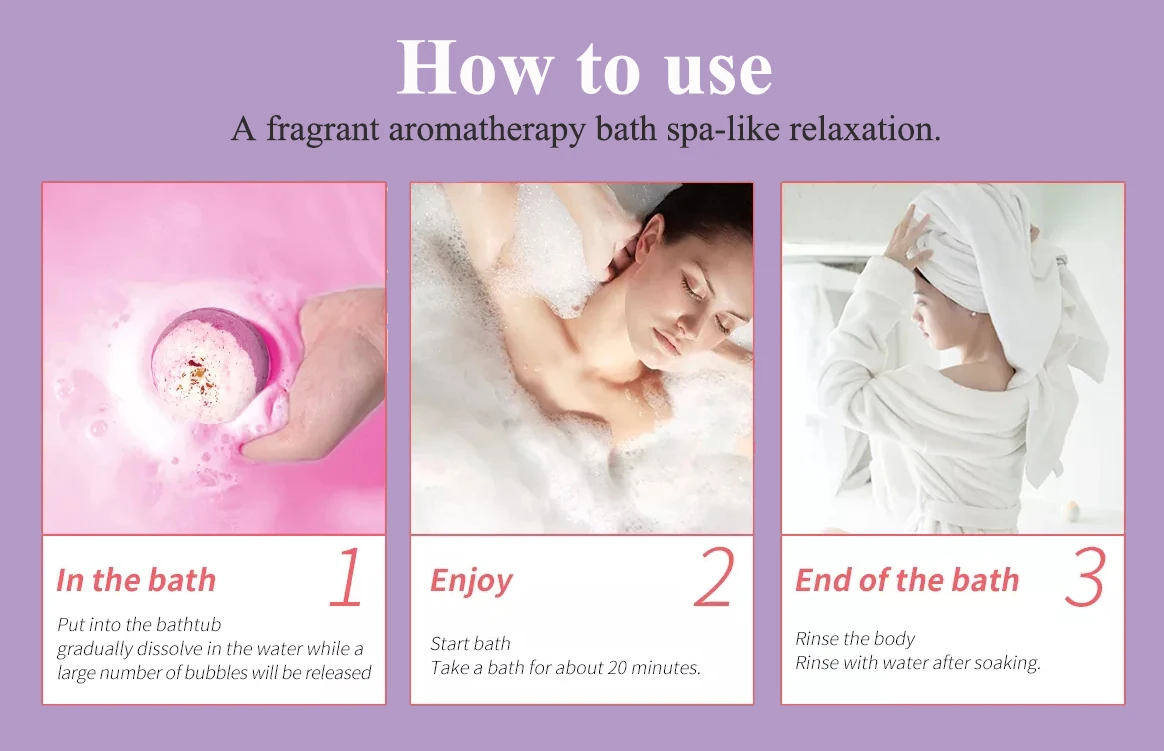 How to use
A fragrant aromatherapy bath spa-like relaxation.

In the bath 1
Put into the bathtub
gradually dissolve in the water while a large number of bubbles will be released

Enjoy 2
Start bath
Take a bath for about 20 minutes.

End of the bath 3
Rinse the body
Rinse with water after soaking.