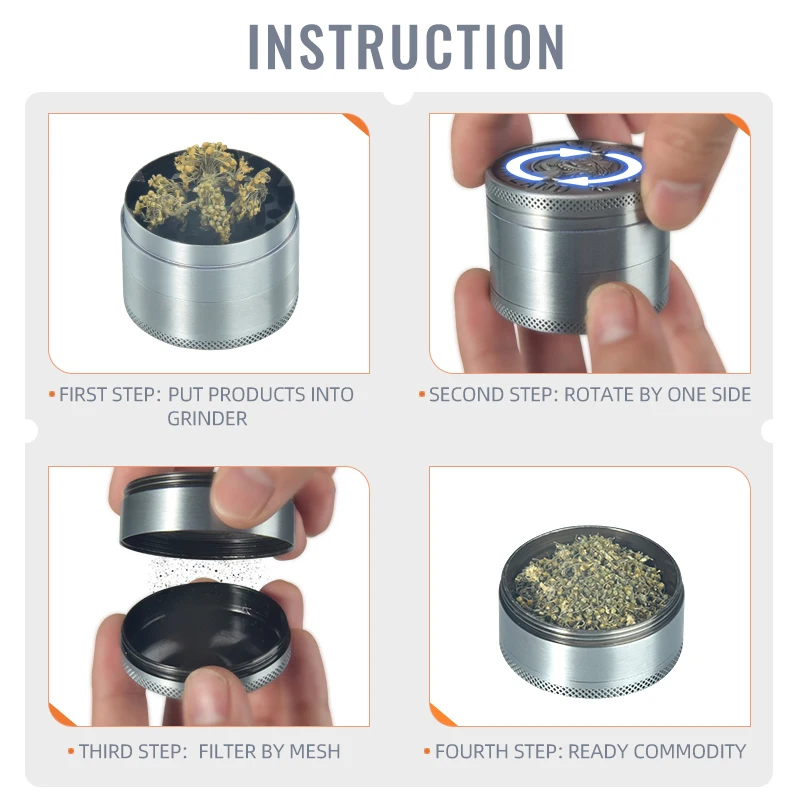 INSTRUCTION

• FIRST STEP: PUT PRODUCTS INTO GRINDER

• SECOND STEP: ROTATE BY ONE SIDE

• THIRD STEP: FILTER BY MESH

• FOURTH STEP: READY COMMODITY