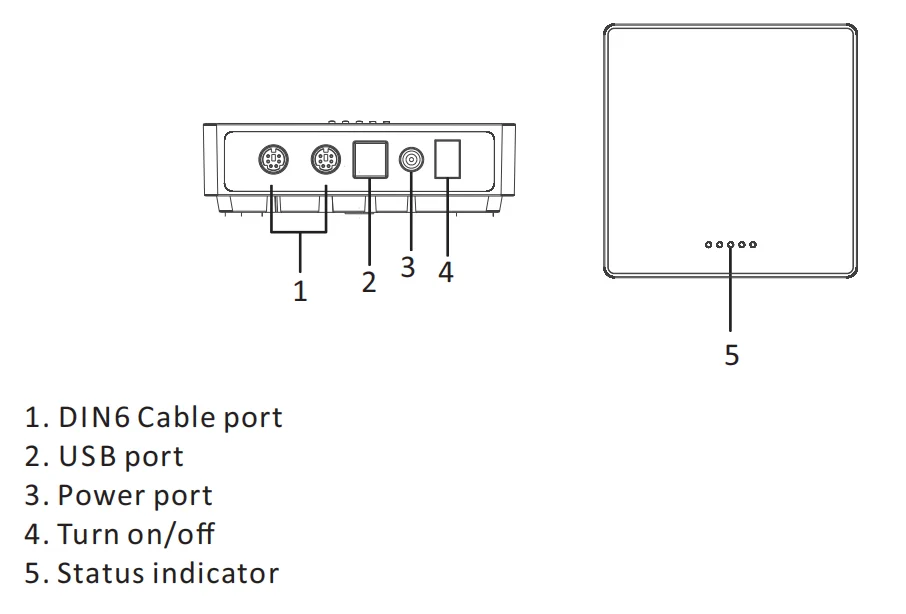 1 2 3 4

5

1. DIN6 Cable port
2. USB port
3. Power port
4. Turn on/off
5. Status indicator