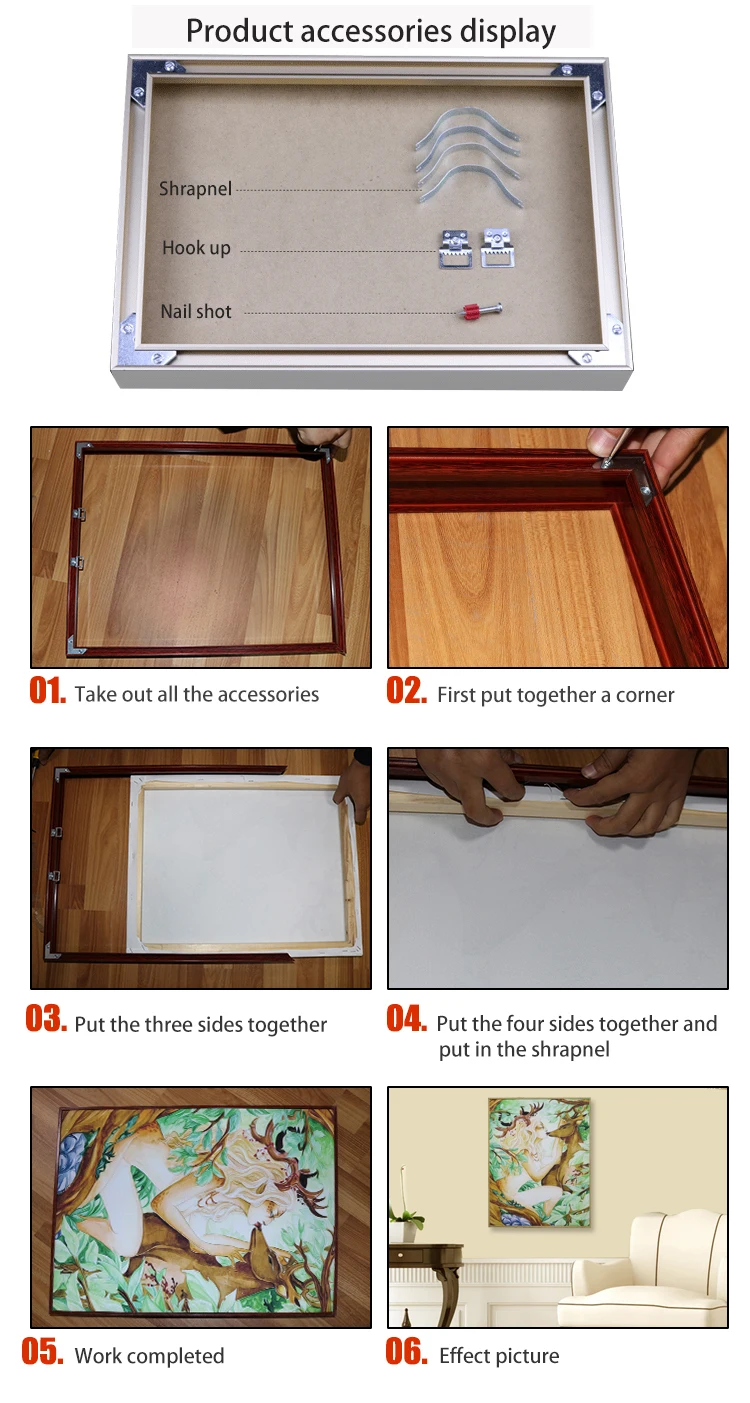 Product accessories display

Shrapnel

Hook up

Nail shot

01. Take out all the accessories

02. First put together a corner

03. Put the three sides together

04. Put the four sides together and put in the shrapnel

05. Work completed

06. Effect picture