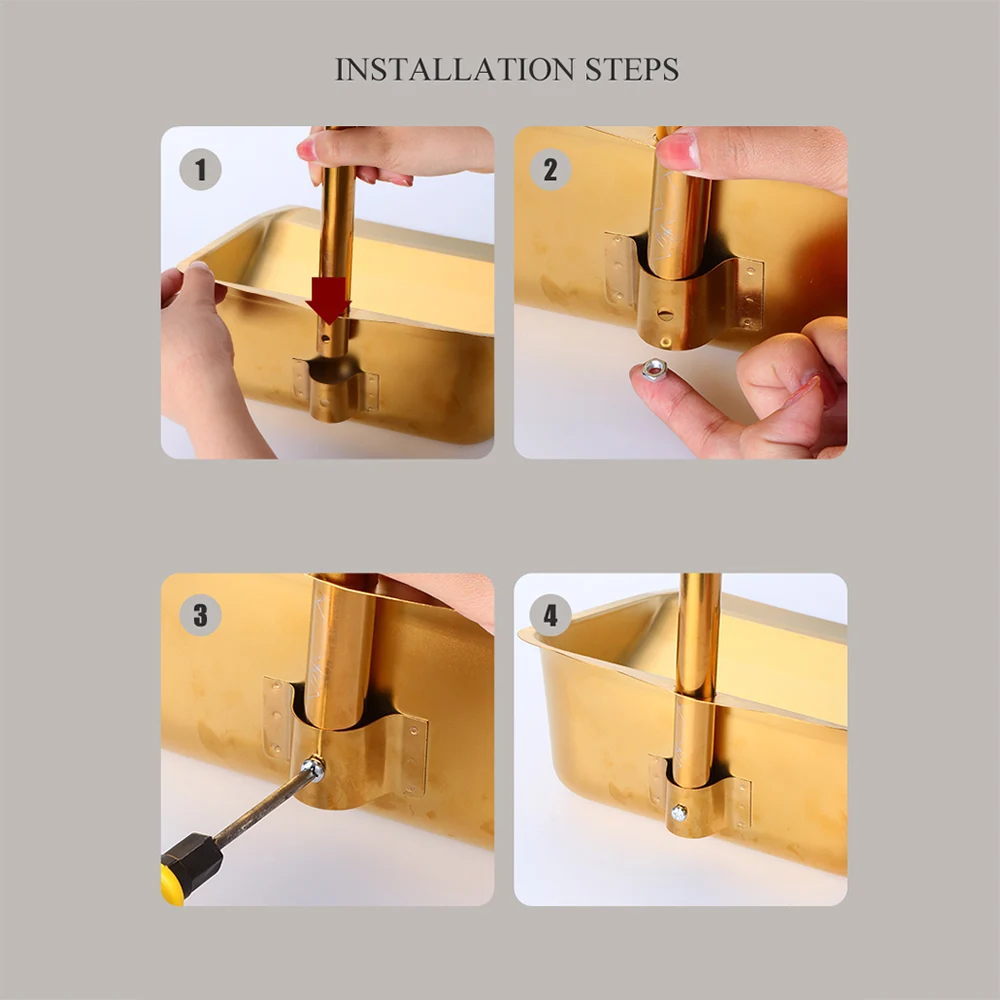 INSTALLATION STEPS

1

2

3

4