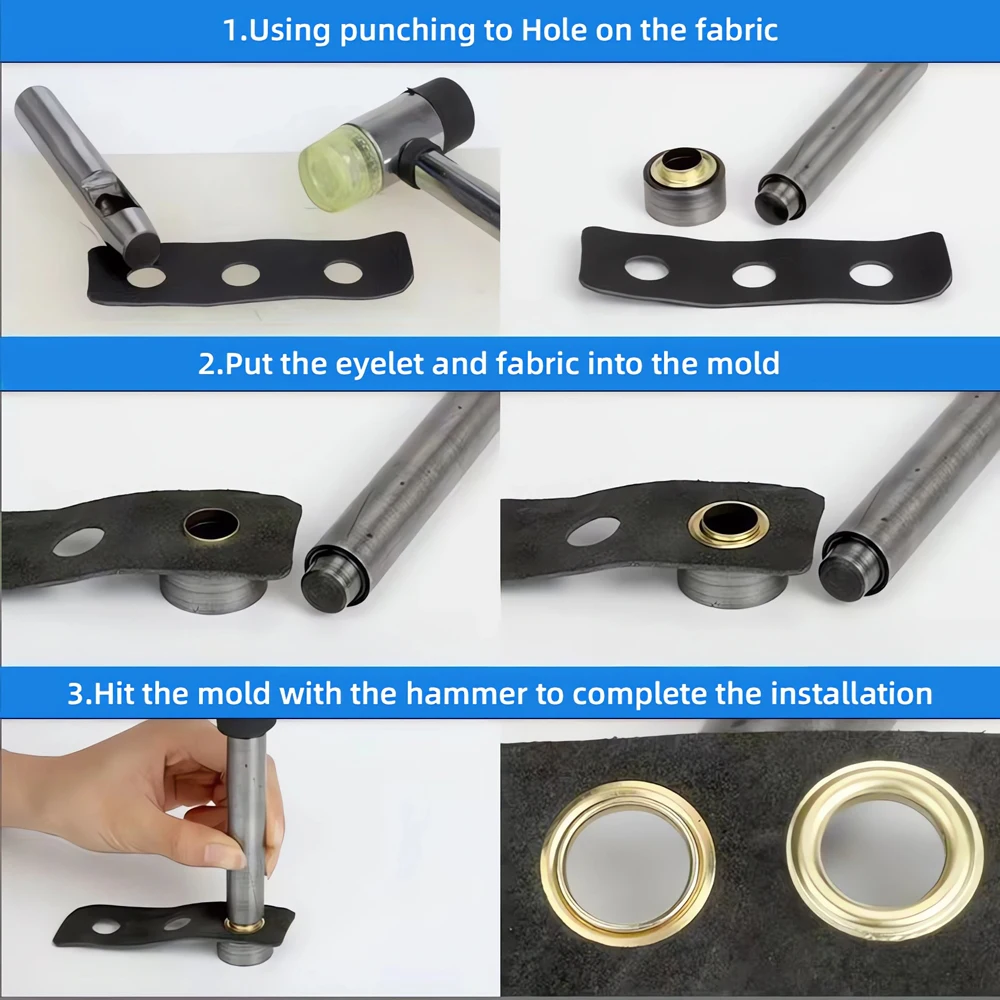 1.Using punching to Hole on the fabric

2.Put the eyelet and fabric into the mold

3.Hit the mold with the hammer to complete the installation