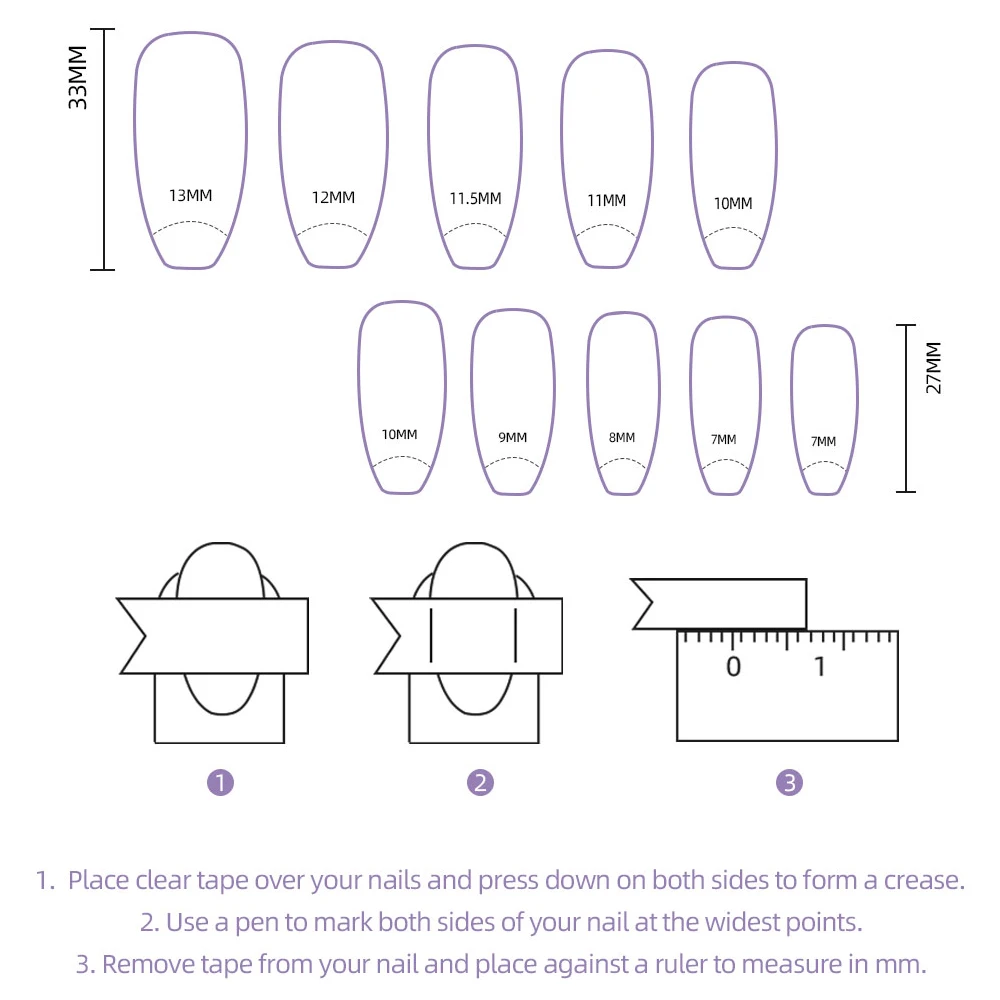 33MM

13MM
12MM
11.5MM
11MM
10MM

10MM
9MM
8MM
7MM
7MM

27MM

0 1

1
2
3

1. Place clear tape over your nails and press down on both sides to form a crease.
2. Use a pen to mark both sides of your nail at the widest points.
3. Remove tape from your nail and place against a ruler to measure in mm.