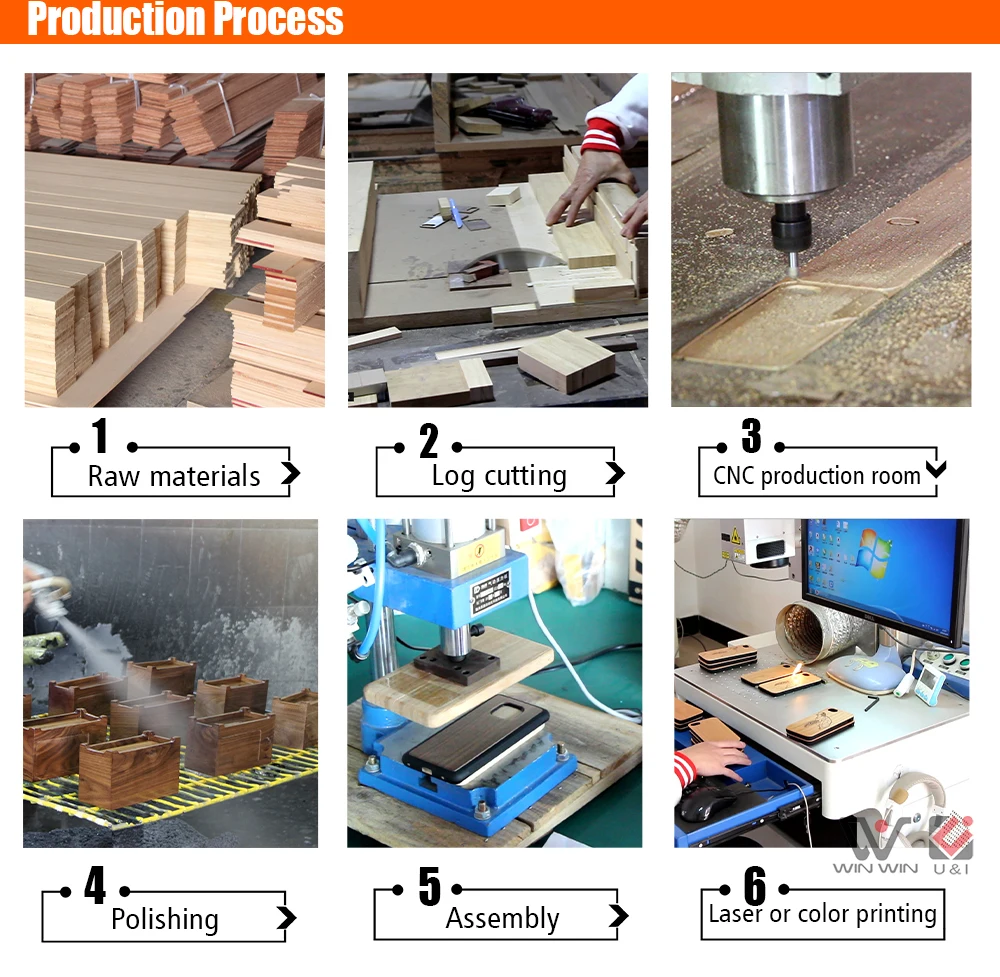 Production Process

1
Raw materials

2
Log cutting

3
CNC production room

4
Polishing

5
Assembly

6
Laser or color printing

WIN WIN U&I