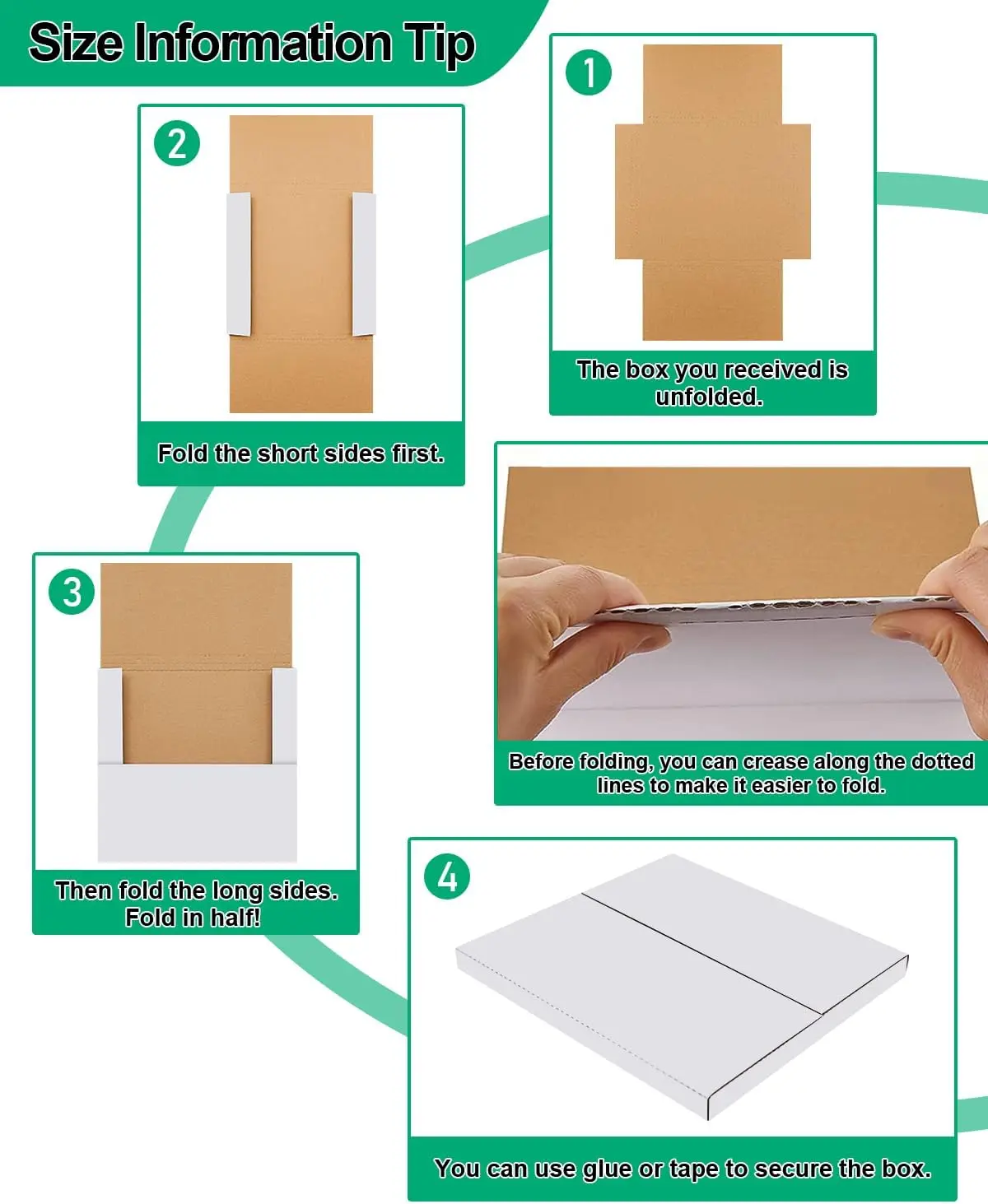 Size Information Tip

1

The box you received is unfolded.

2

Fold the short sides first.

Before folding, you can crease along the dotted lines to make it easier to fold.

3

Then fold the long sides. Fold in half!

4

You can use glue or tape to secure the box.