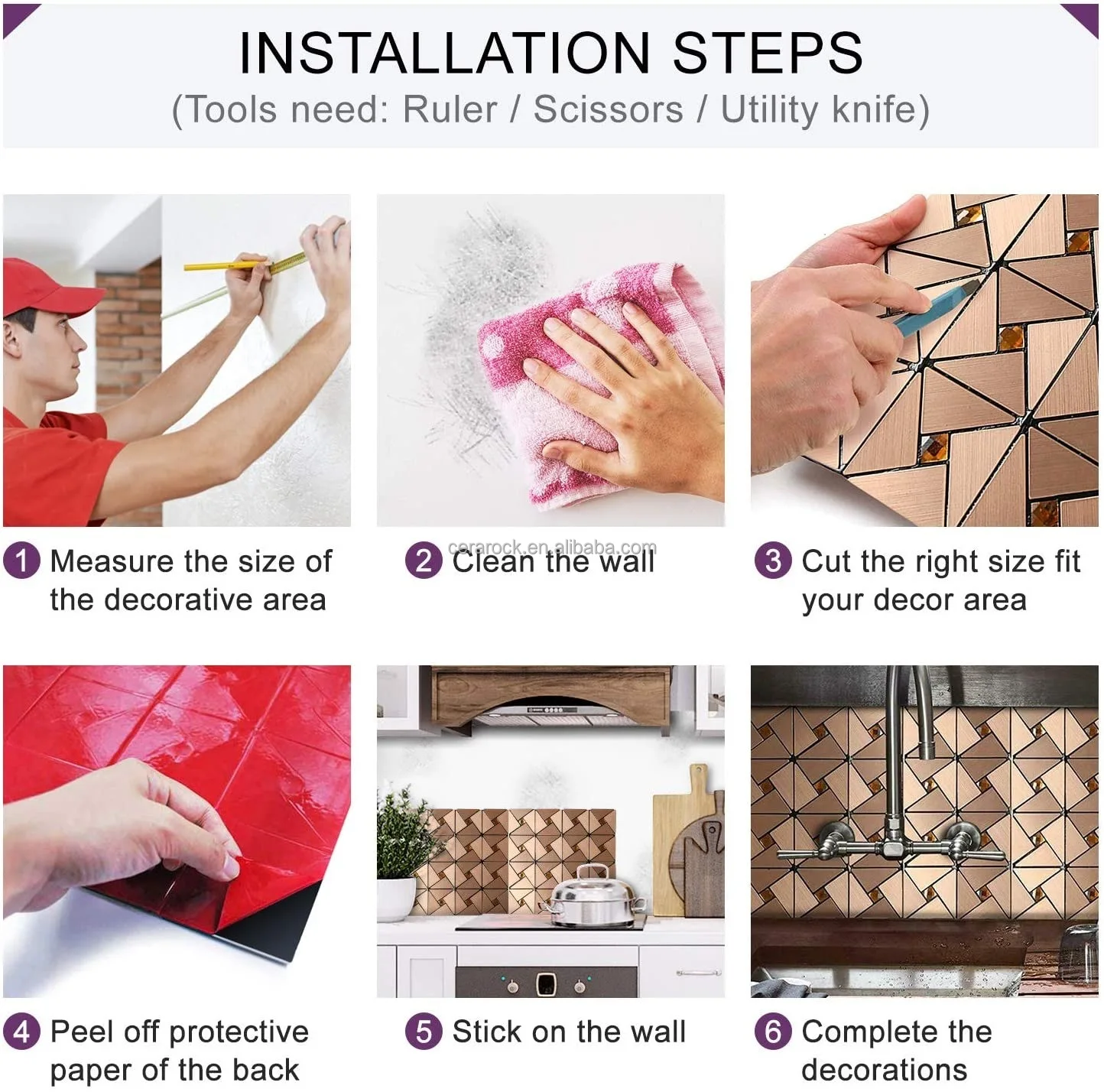 INSTALLATION STEPS
(Tools need: Ruler / Scissors / Utility knife)

1 Measure the size of the decorative area

cerarock.en.alibaba.com
2 Clean the wall

3 Cut the right size fit your decor area

4 Peel off protective paper of the back

5 Stick on the wall

6 Complete the decorations