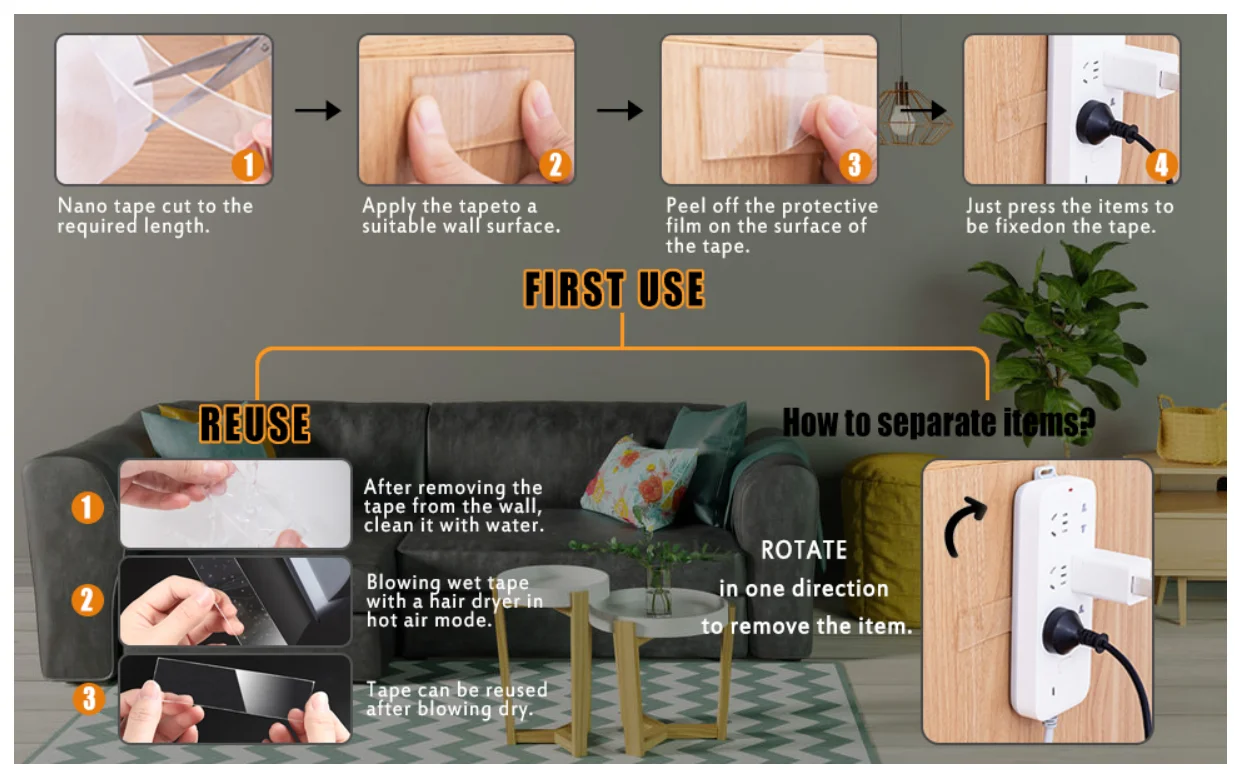 1
Nano tape cut to the required length.

2
Apply the tapeto a suitable wall surface.

3
Peel off the protective film on the surface of the tape.

4
Just press the items to be fixedon the tape.

FIRST USE

REUSE

1
After removing the tape from the wall, clean it with water.

2
Blowing wet tape with a hair dryer in hot air mode.

3
Tape can be reused after blowing dry.

How to separate items?

ROTATE
in one direction
to remove the item.