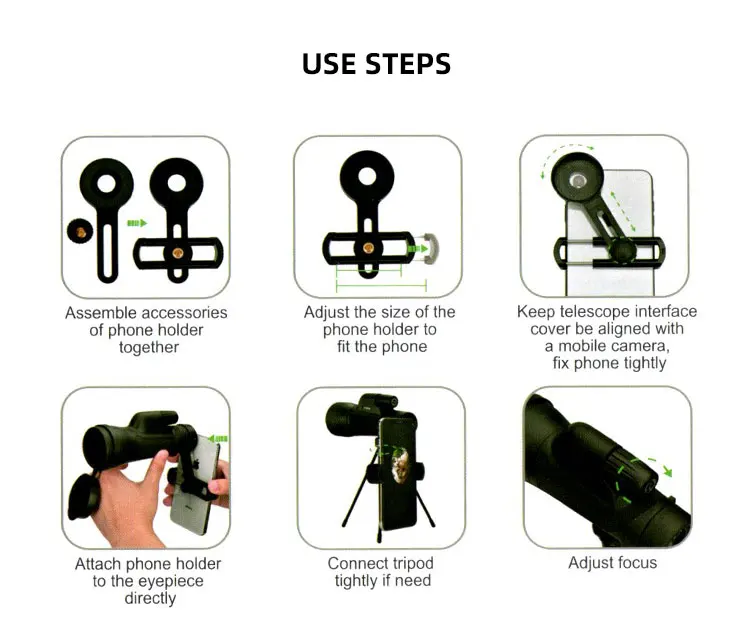 USE STEPS

Assemble accessories of phone holder together

Adjust the size of the phone holder to fit the phone

Keep telescope interface cover be aligned with a mobile camera, fix phone tightly

Attach phone holder to the eyepiece directly

Connect tripod tightly if need

Adjust focus