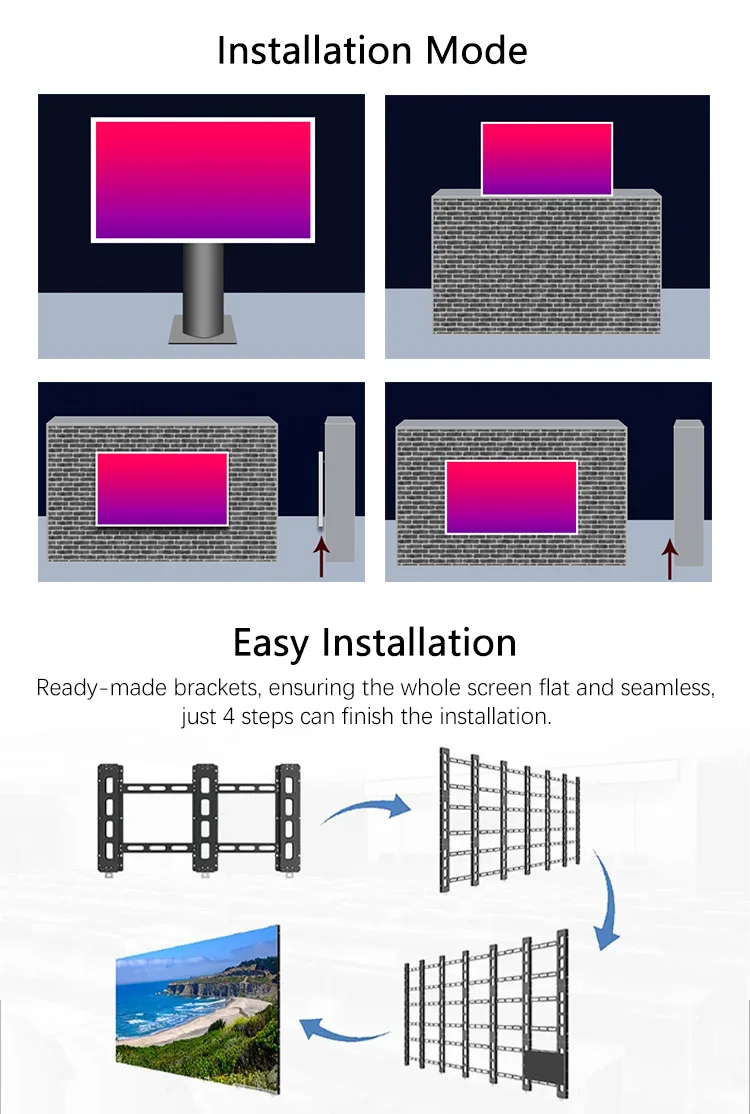 Installation Mode

Easy Installation

Ready-made brackets, ensuring the whole screen flat and seamless, just 4 steps can finish the installation.