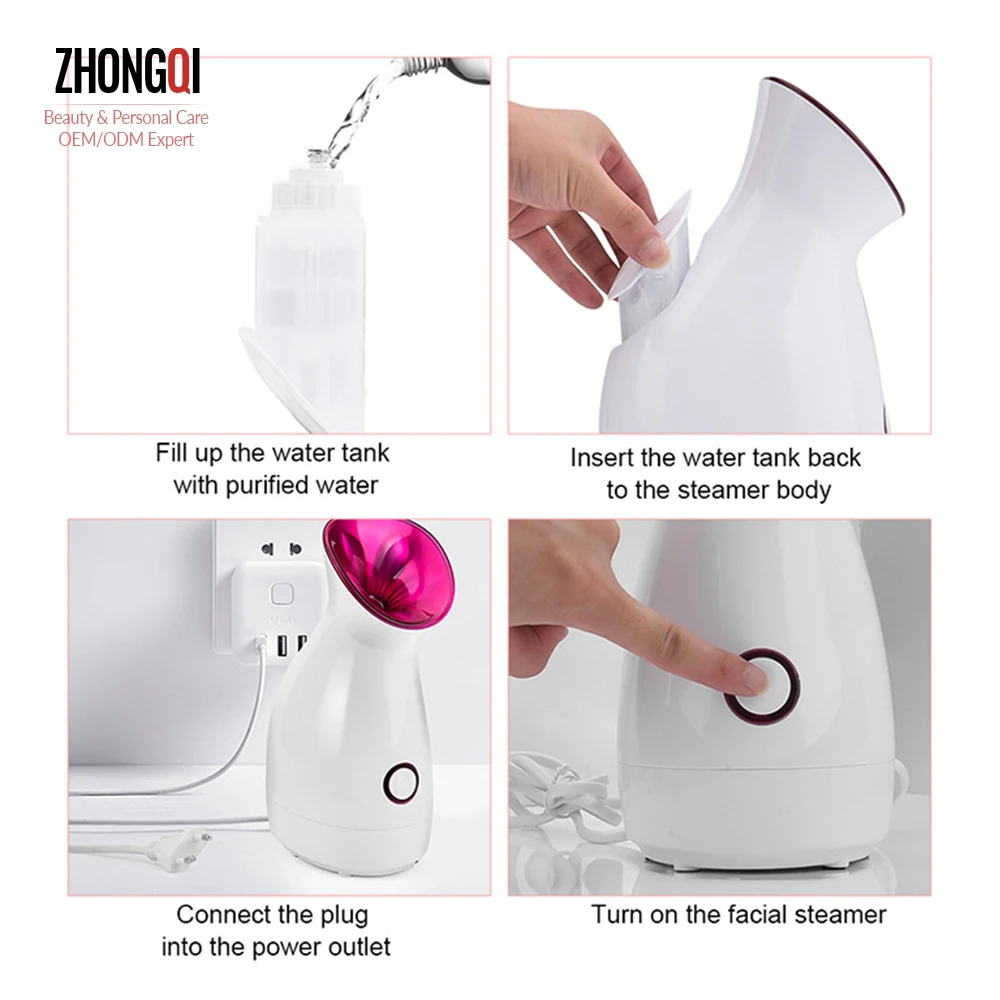 ZHONGQI
Beauty & Personal Care
OEM/ODM Expert

Fill up the water tank with purified water

Insert the water tank back to the steamer body

Connect the plug into the power outlet

Turn on the facial steamer