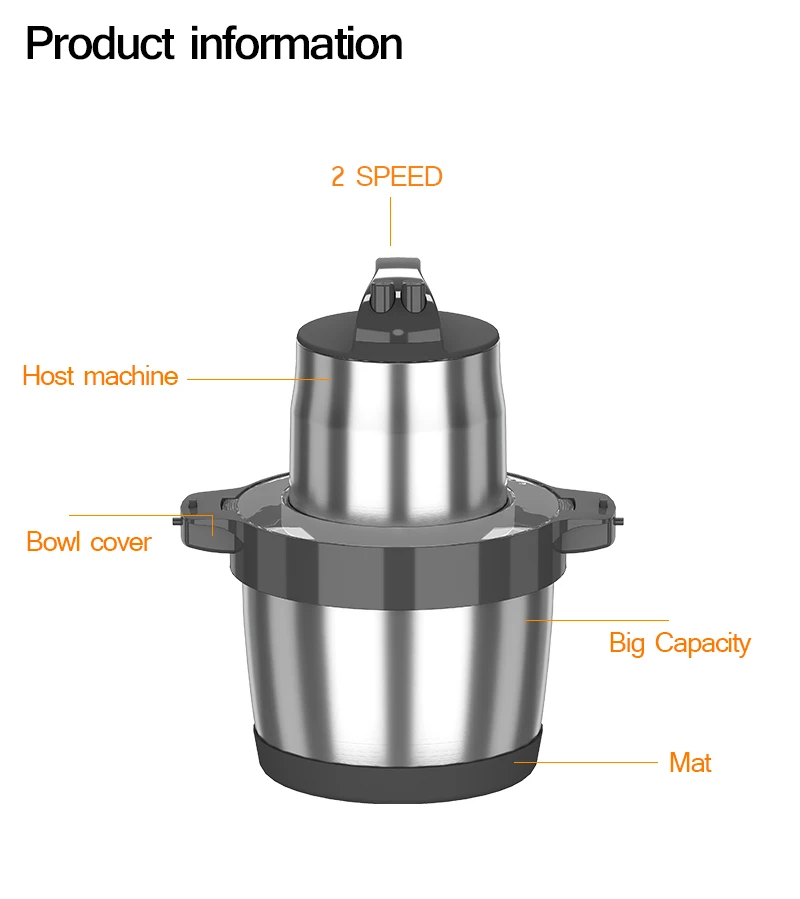 Product information

2 SPEED

Host machine

Bowl cover

Big Capacity

Mat