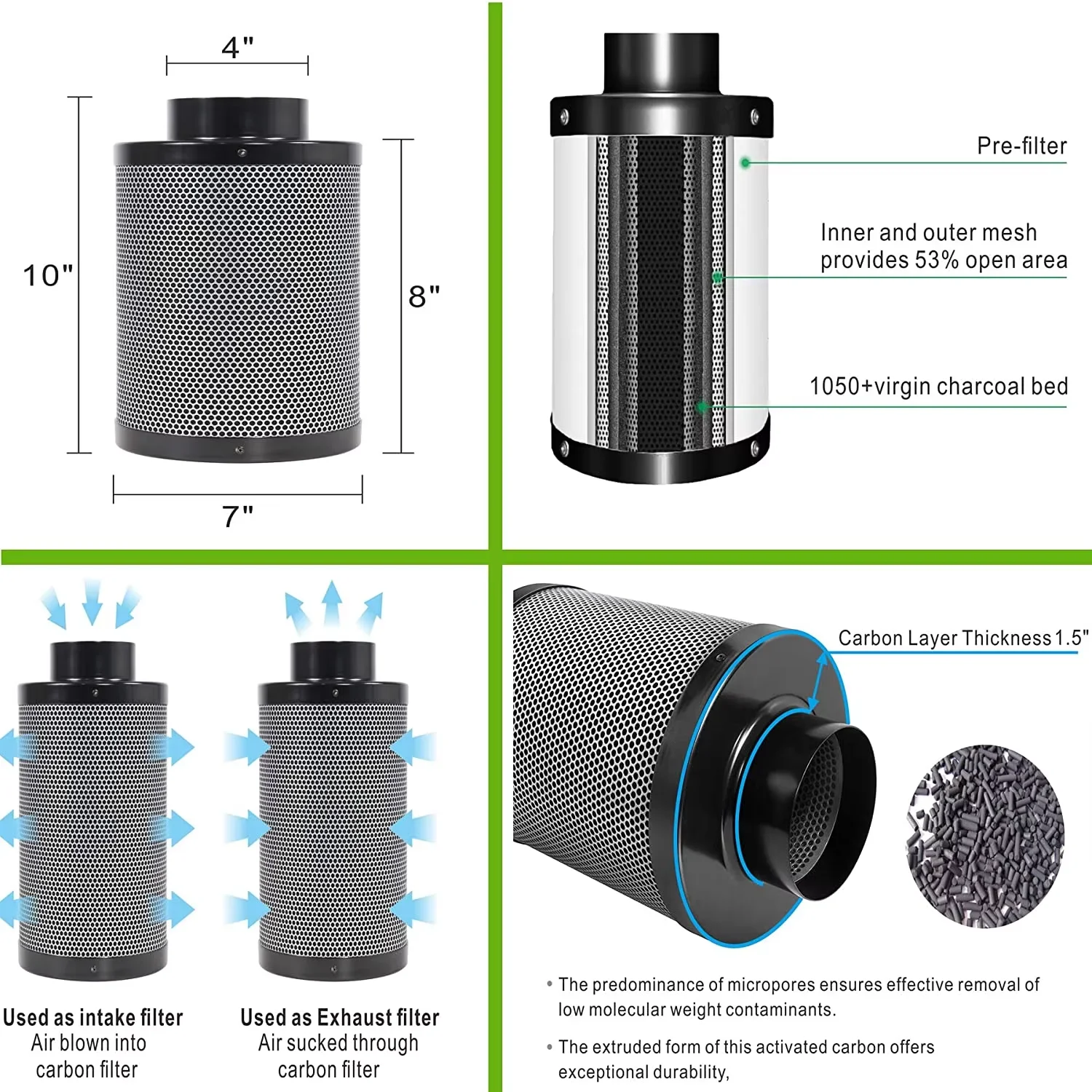 4"

10"

8"

7"

Pre-filter

Inner and outer mesh provides 53% open area

1050+virgin charcoal bed

Used as intake filter
Air blown into carbon filter

Used as Exhaust filter
Air sucked through carbon filter

Carbon Layer Thickness 1.5"

• The predominance of micropores ensures effective removal of low molecular weight contaminants.

• The extruded form of this activated carbon offers exceptional durability,