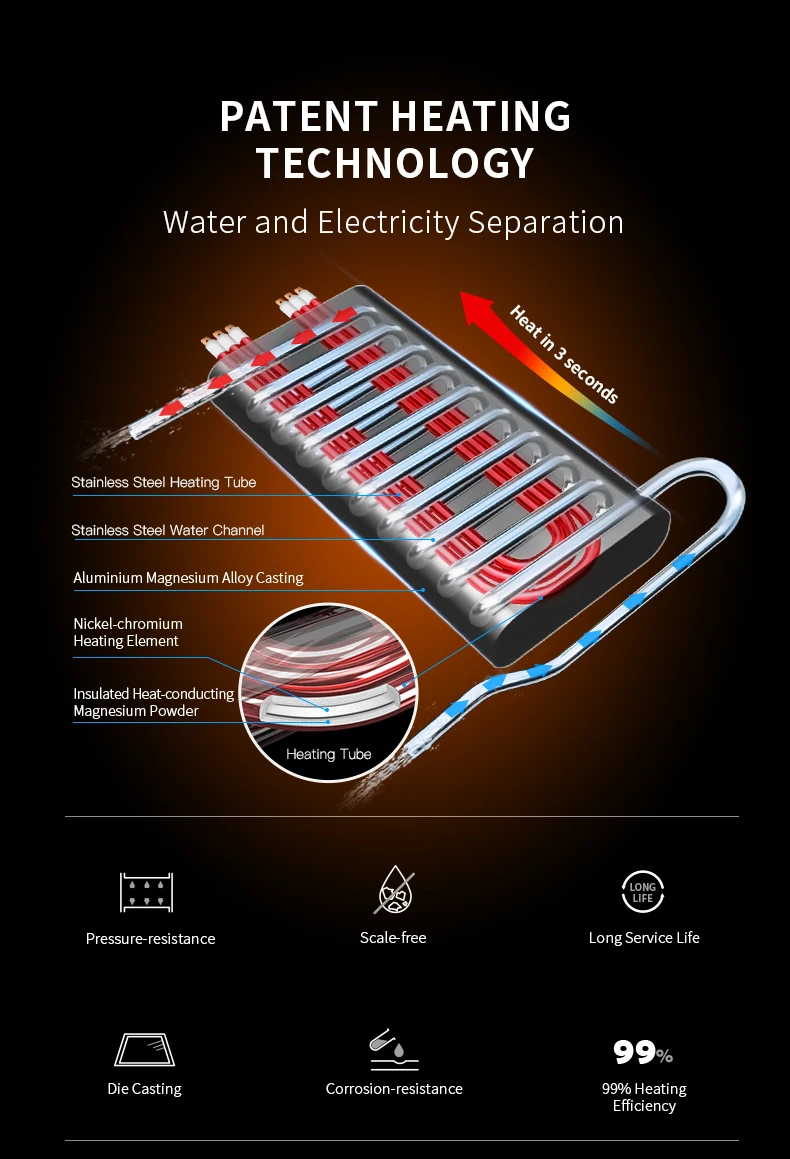 PATENT HEATING TECHNOLOGY

Water and Electricity Separation

Heat in 3 seconds

Stainless Steel Heating Tube

Stainless Steel Water Channel

Aluminium Magnesium Alloy Casting

Nickel-chromium Heating Element

Insulated Heat-conducting Magnesium Powder

Heating Tube

Pressure-resistance

Scale-free

LONG LIFE

Long Service Life

Die Casting

Corrosion-resistance

99%

99% Heating Efficiency