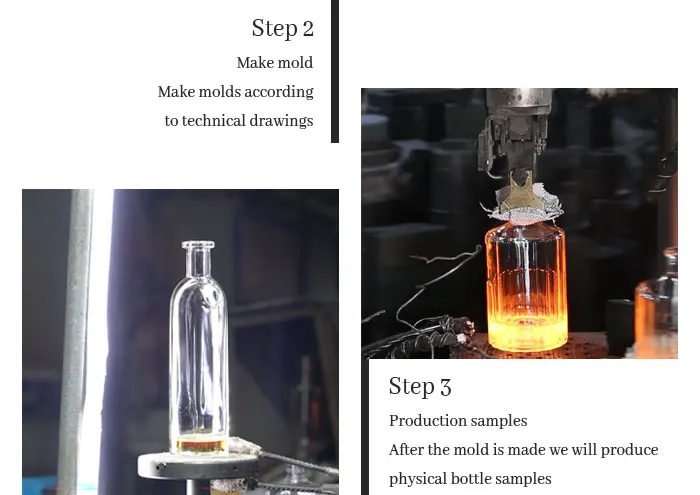 Step 2

Make mold

Make molds according to technical drawings

Step 3

Production samples

After the mold is made we will produce physical bottle samples