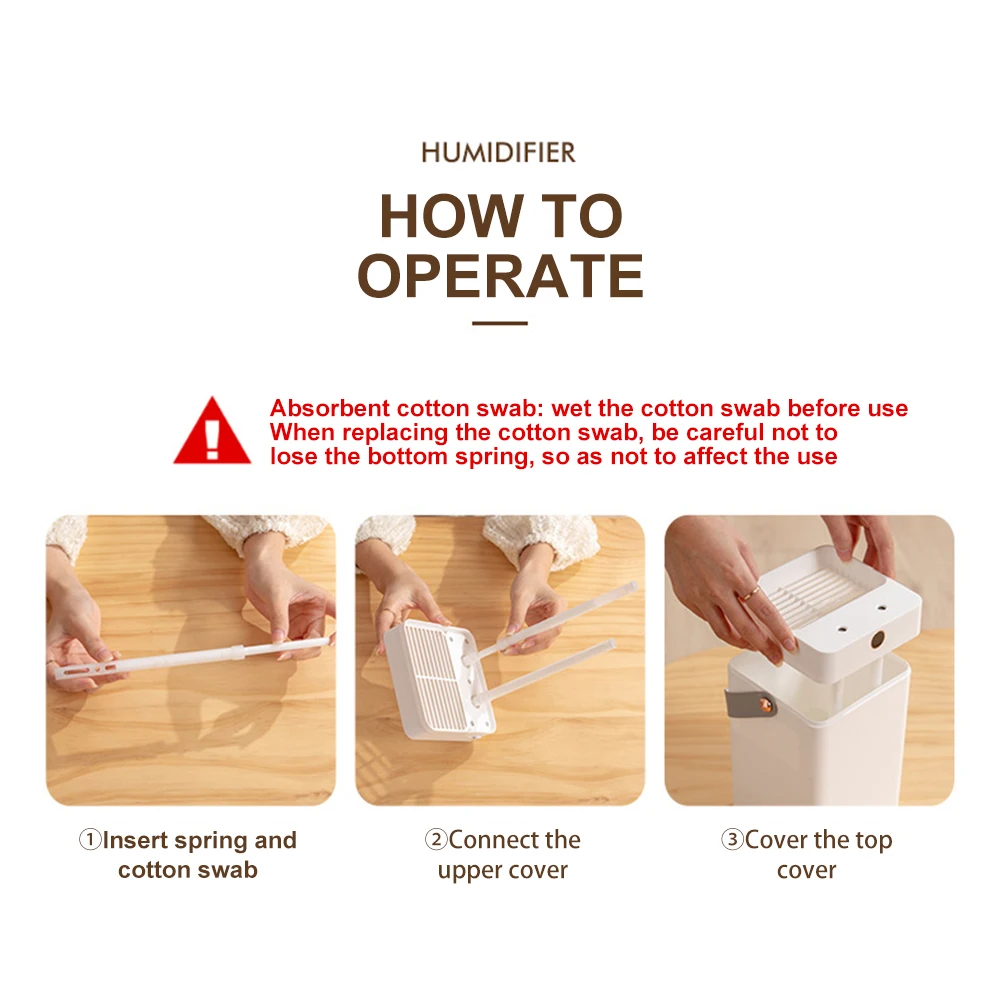 HUMIDIFIER

HOW TO OPERATE

Absorbent cotton swab: wet the cotton swab before use
When replacing the cotton swab, be careful not to lose the bottom spring, so as not to affect the use

①Insert spring and cotton swab

②Connect the upper cover

③Cover the top cover