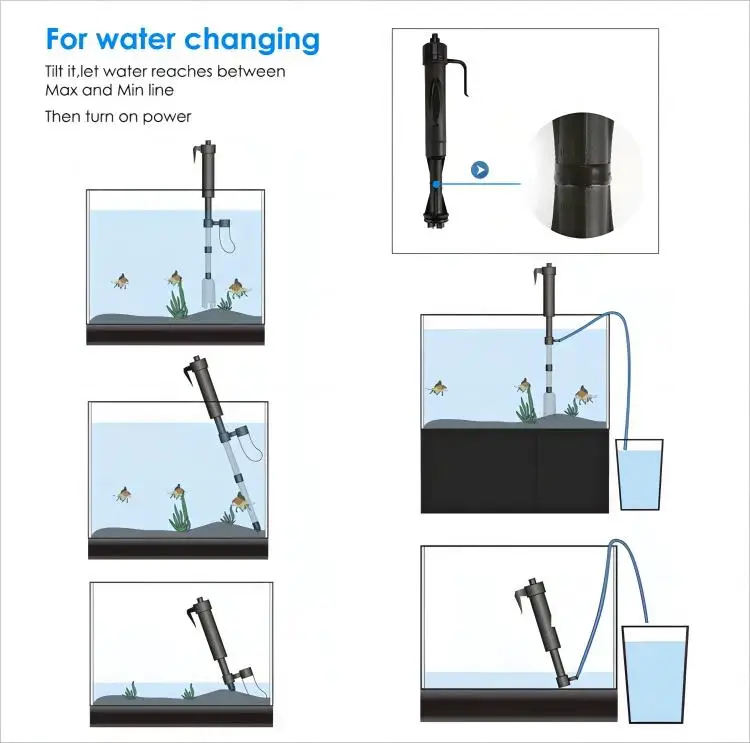 For water changing

Tilt it,let water reaches between Max and Min line

Then turn on power