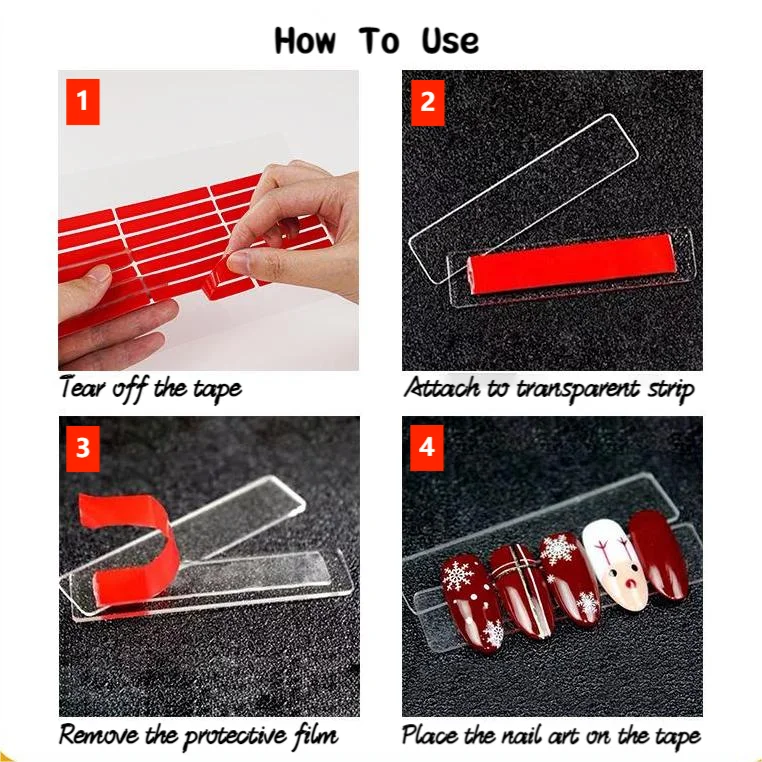 How To Use

1

Tear off the tape

2

Attach to transparent strip

3

Remove the protective film

4

Place the nail art on the tape