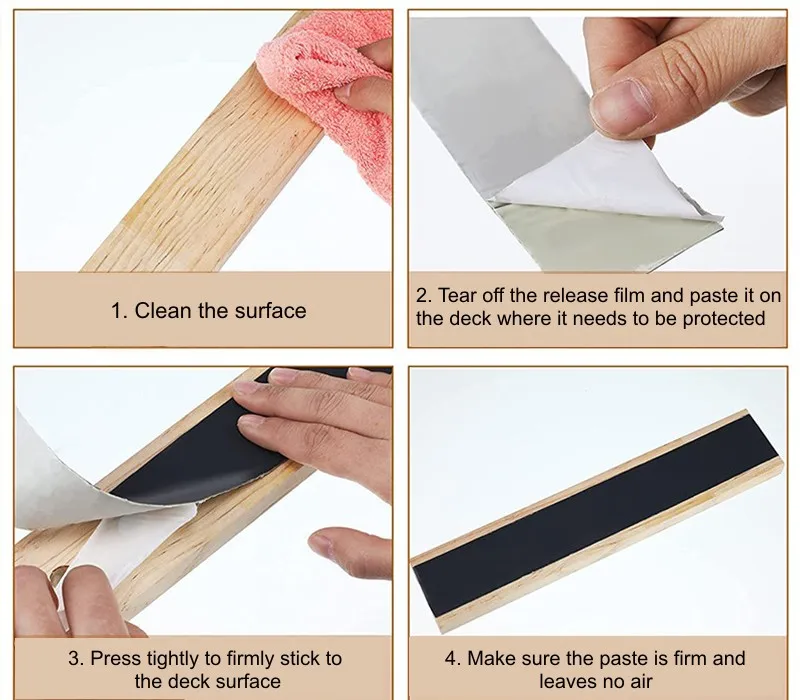 1. Clean the surface

2. Tear off the release film and paste it on the deck where it needs to be protected

3. Press tightly to firmly stick to the deck surface

4. Make sure the paste is firm and leaves no air