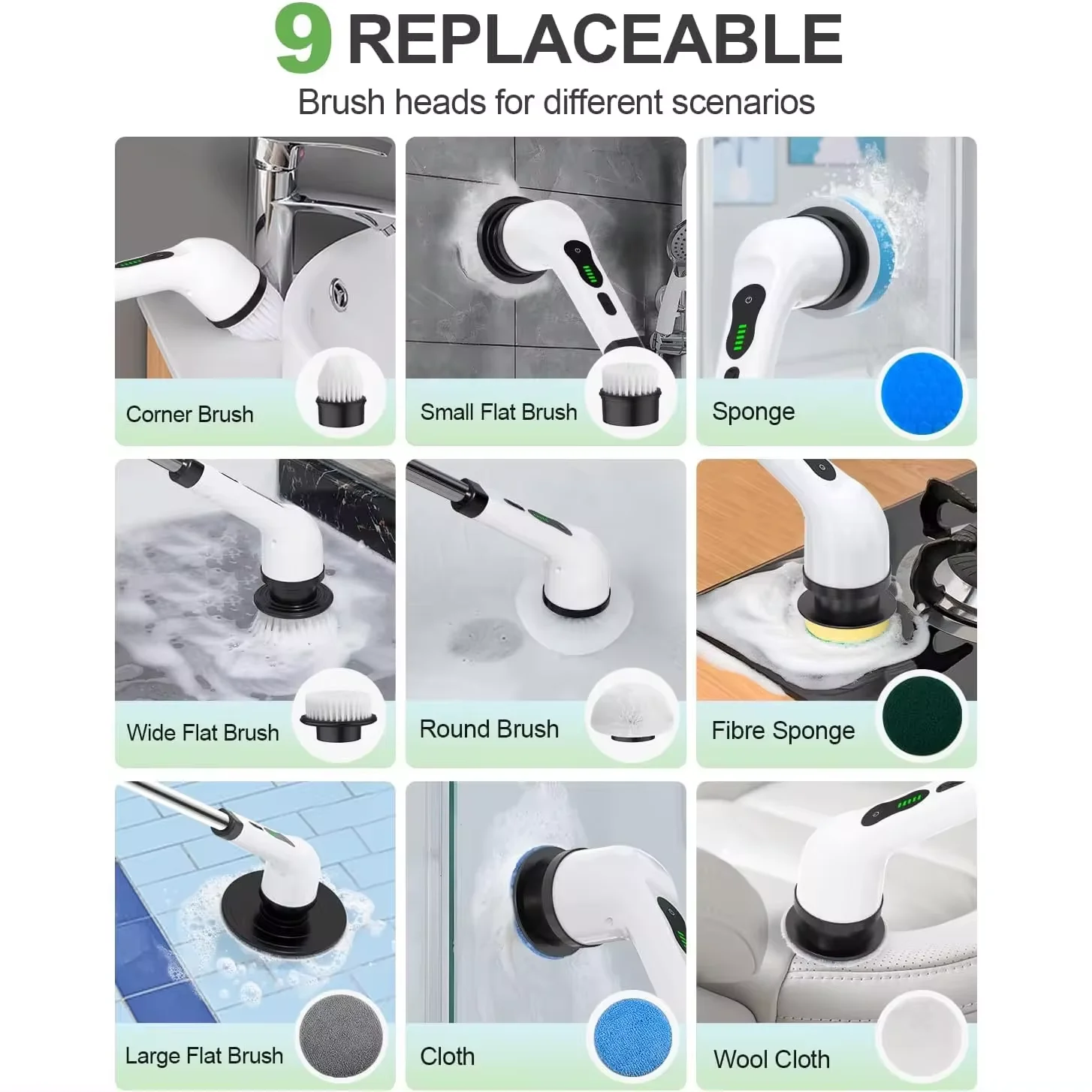 9 REPLACEABLE

Brush heads for different scenarios

Corner Brush

Small Flat Brush

Sponge

Wide Flat Brush

Round Brush

Fibre Sponge

Large Flat Brush

Cloth

Wool Cloth