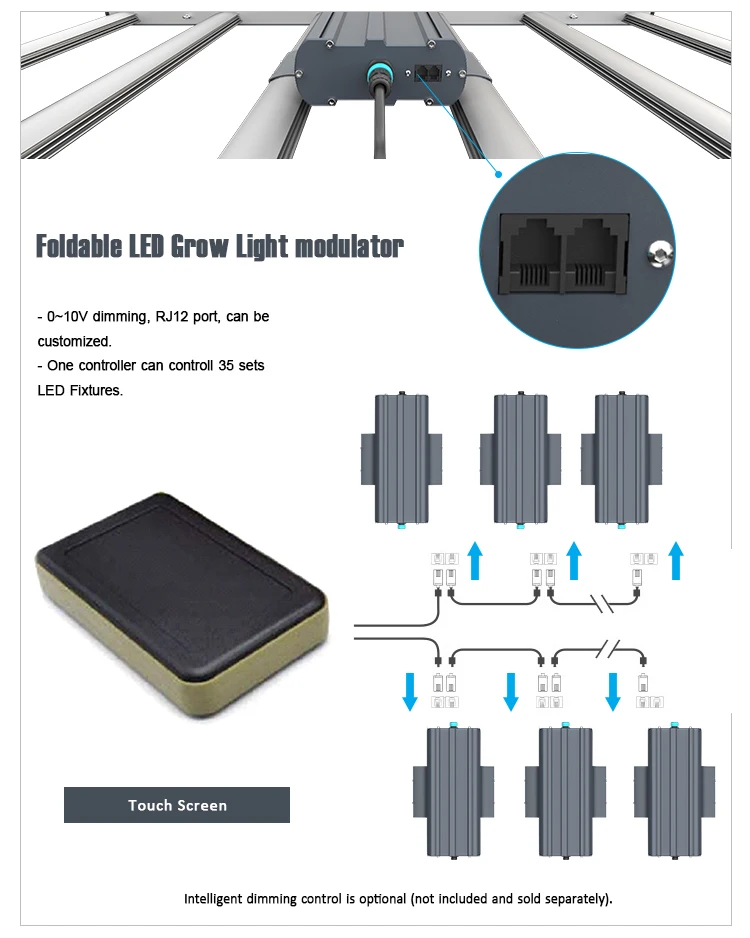 Foldable LED Grow Light modulator

- 0~10V dimming, RJ12 port, can be customized.
- One controller can controll 35 sets LED Fixtures.

Touch Screen

Intelligent dimming control is optional (not included and sold separately).