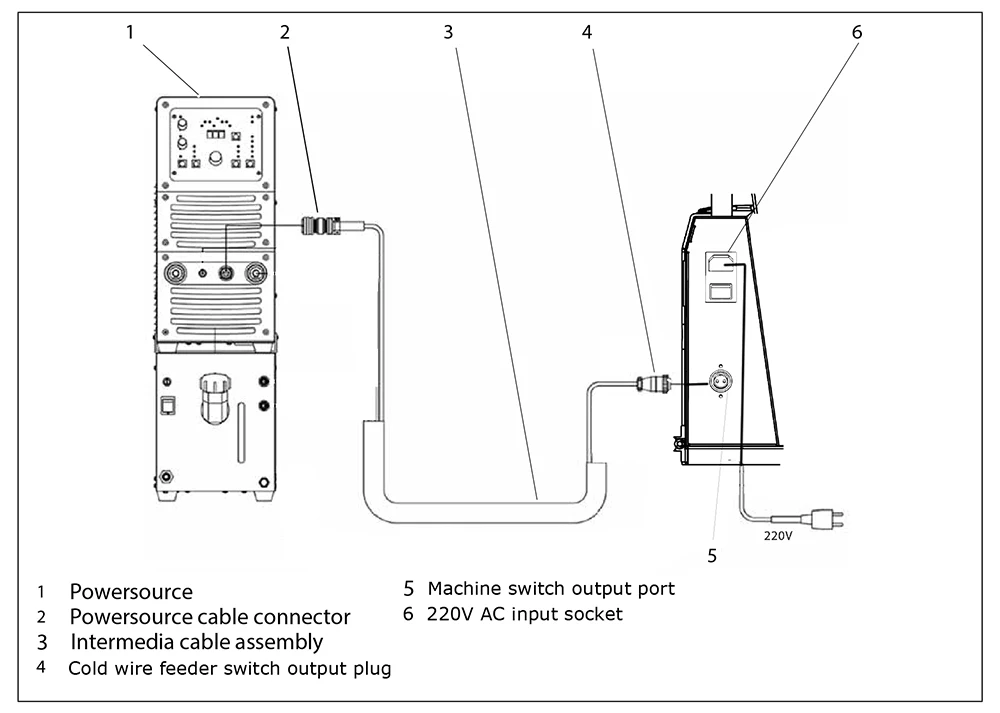 1
2
3
4
6

220V
5

1 Powersource
2 Powersource cable connector
3 Intermedia cable assembly
4 Cold wire feeder switch output plug

5 Machine switch output port
6 220V AC input socket