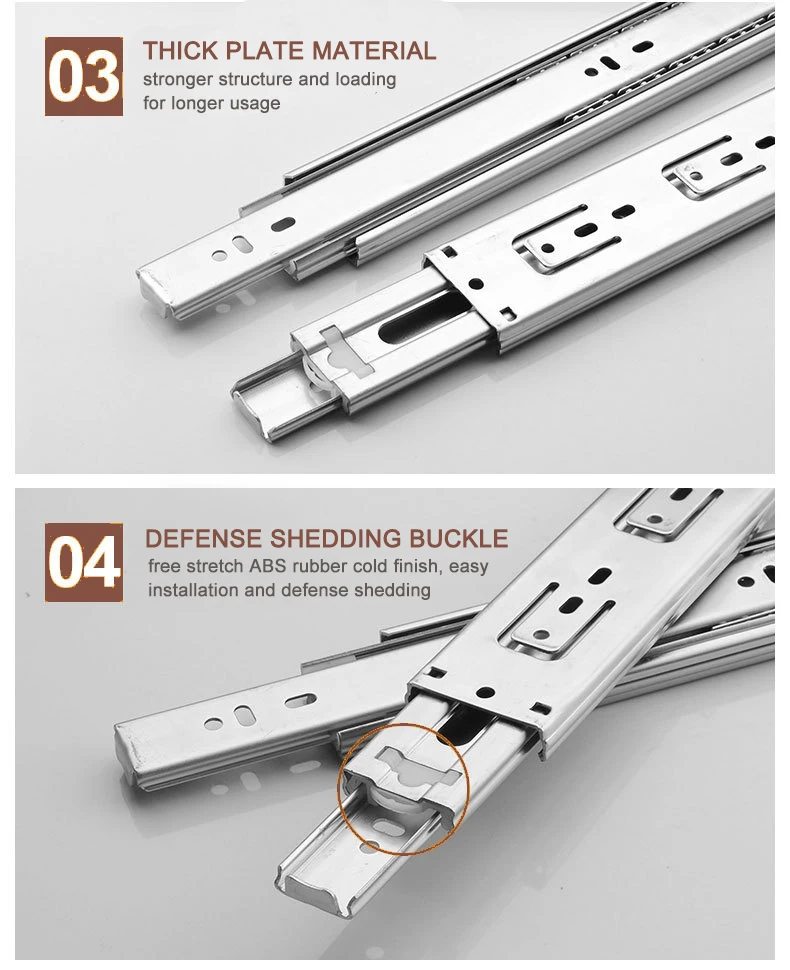 03

THICK PLATE MATERIAL

stronger structure and loading for longer usage

04

DEFENSE SHEDDING BUCKLE

free stretch ABS rubber cold finish, easy installation and defense shedding