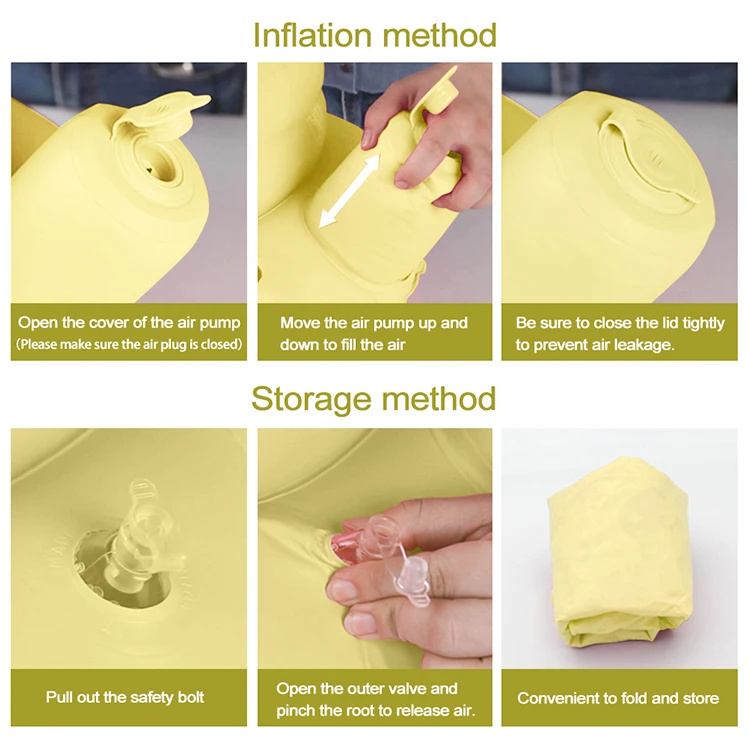 Inflation method

Open the cover of the air pump
(Please make sure the air plug is closed)

Move the air pump up and down to fill the air

Be sure to close the lid tightly to prevent air leakage.

Storage method

Pull out the safety bolt

Open the outer valve and pinch the root to release air.

Convenient to fold and store