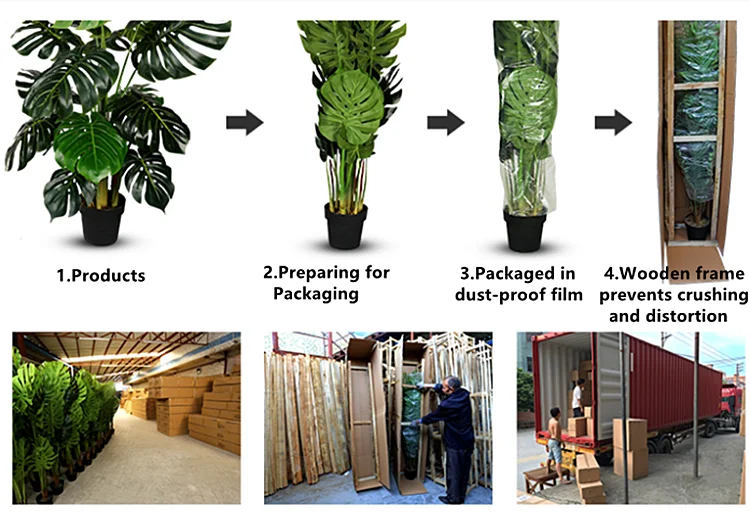 1.Products

2.Preparing for Packaging

3.Packaged in dust-proof film

4.Wooden frame prevents crushing and distortion