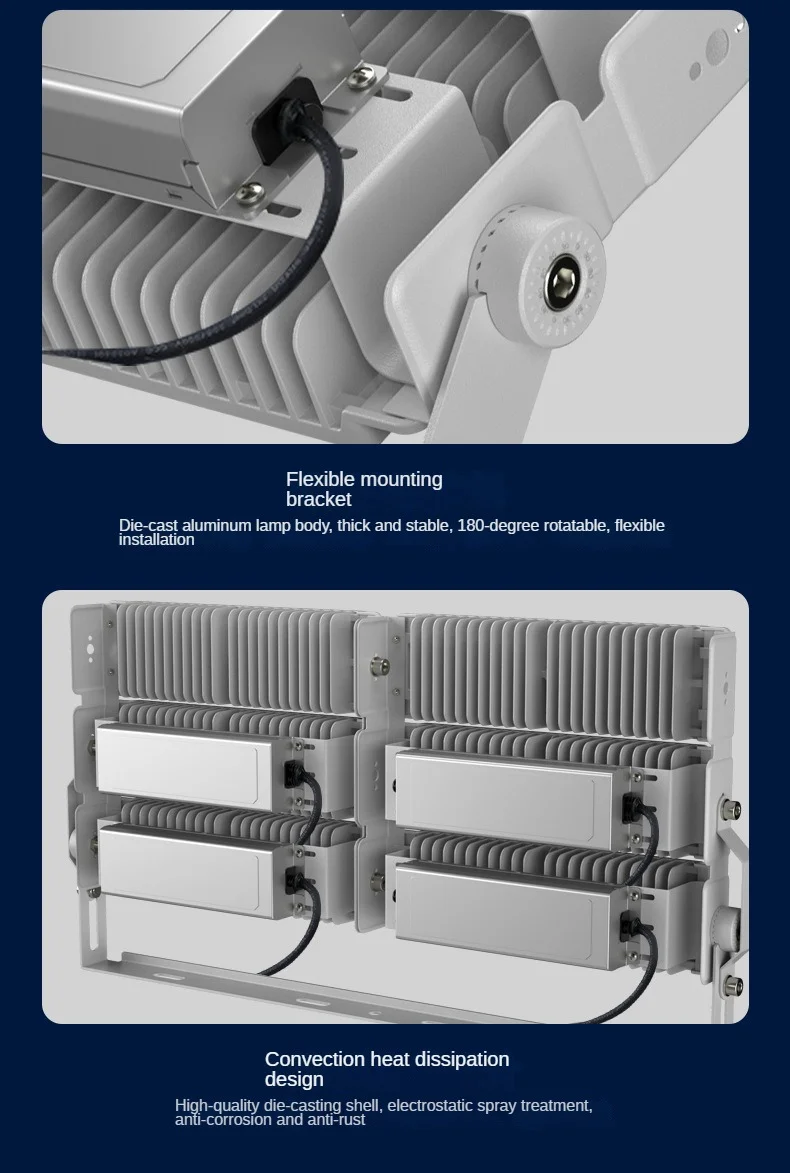 Flexible mounting bracket

Die-cast aluminum lamp body, thick and stable, 180-degree rotatable, flexible installation

Convection heat dissipation design

High-quality die-casting shell, electrostatic spray treatment, anti-corrosion and anti-rust