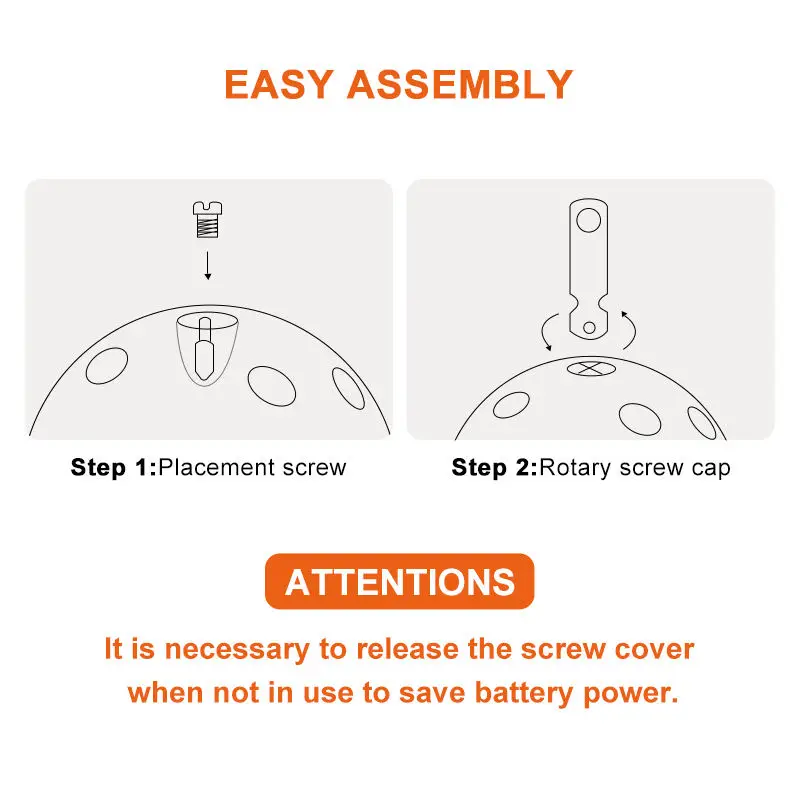 EASY ASSEMBLY

Step 1:Placement screw

Step 2:Rotary screw cap

ATTENTIONS

It is necessary to release the screw cover when not in use to save battery power.