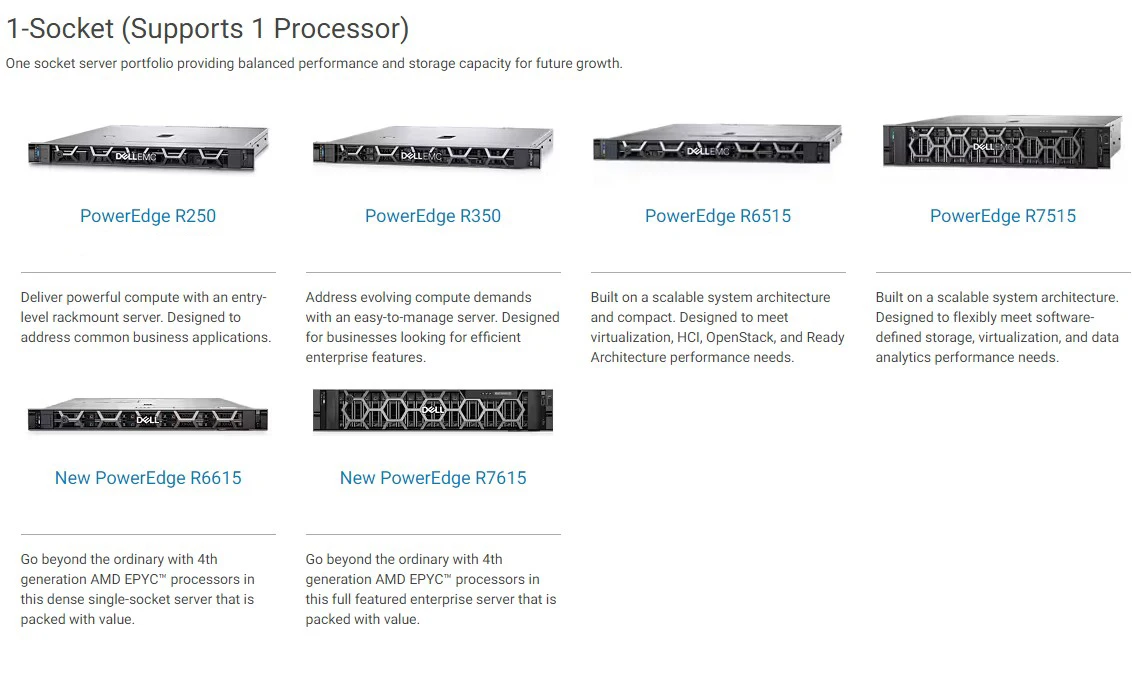 1-Socket (Supports 1 Processor)

One socket server portfolio providing balanced performance and storage capacity for future growth.

DELL EMC

PowerEdge R250

Deliver powerful compute with an entry-level rackmount server. Designed to address common business applications.

DELL EMC

PowerEdge R350

Address evolving compute demands with an easy-to-manage server. Designed for businesses looking for efficient enterprise features.

DELL EMC

PowerEdge R6515

Built on a scalable system architecture and compact. Designed to meet virtualization, HCI, OpenStack, and Ready Architecture performance needs.

DELL EMC

PowerEdge R7515

Built on a scalable system architecture. Designed to flexibly meet software-defined storage, virtualization, and data analytics performance needs.

DELL

New PowerEdge R6615

Go beyond the ordinary with 4th generation AMD EPYC™ processors in this dense single-socket server that is packed with value.

DELL

New PowerEdge R7615

Go beyond the ordinary with 4th generation AMD EPYC™ processors in this full featured enterprise server that is packed with value.