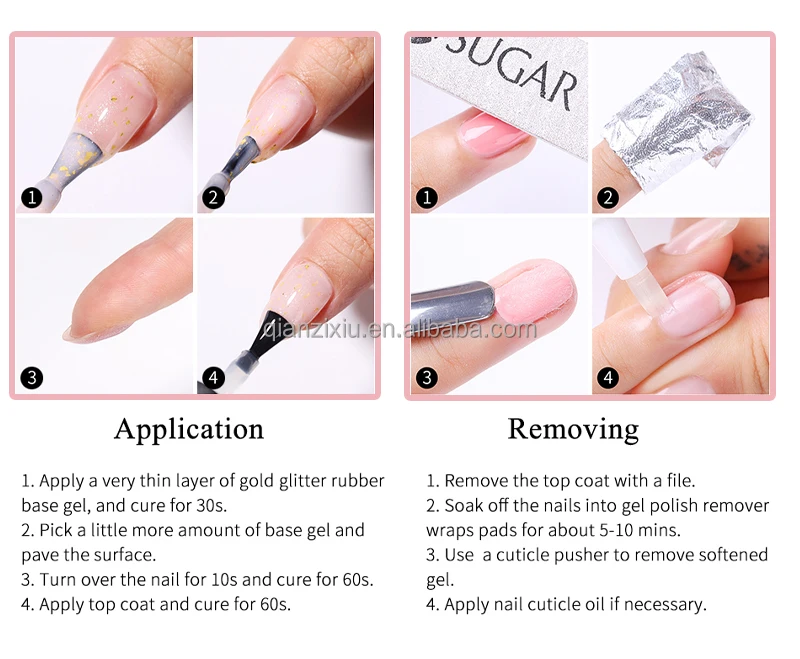 1
2
3
4

SUGAR
1
2
3
4

qianzixiu.en.alibaba.com

Application

1. Apply a very thin layer of gold glitter rubber base gel, and cure for 30s.
2. Pick a little more amount of base gel and pave the surface.
3. Turn over the nail for 10s and cure for 60s.
4. Apply top coat and cure for 60s.

Removing

1. Remove the top coat with a file.
2. Soak off the nails into gel polish remover wraps pads for about 5-10 mins.
3. Use a cuticle pusher to remove softened gel.
4. Apply nail cuticle oil if necessary.