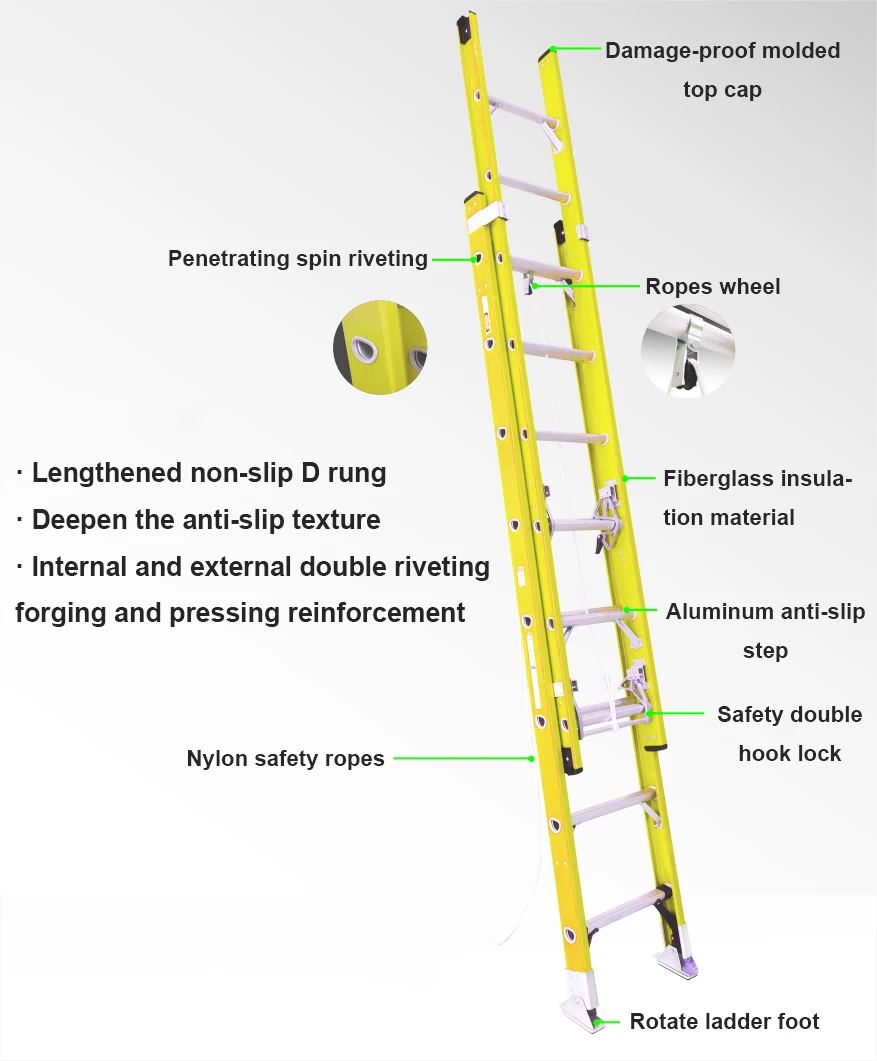 Damage-proof molded top cap

Penetrating spin riveting

Ropes wheel

· Lengthened non-slip D rung
· Deepen the anti-slip texture
· Internal and external double riveting forging and pressing reinforcement

Fiberglass insulation material

Aluminum anti-slip step

Safety double hook lock

Nylon safety ropes

Rotate ladder foot