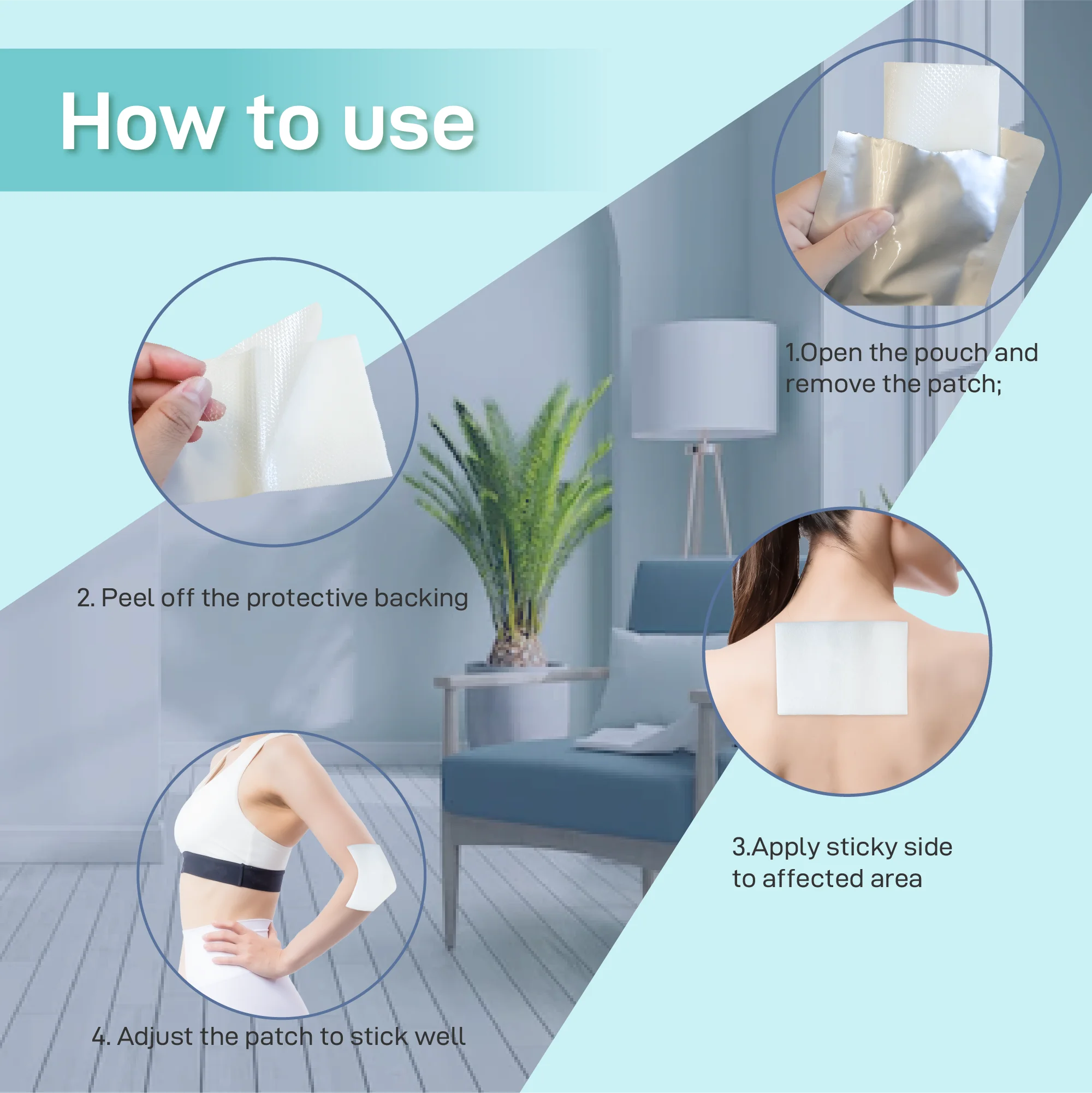 How to use

1.Open the pouch and remove the patch;

2. Peel off the protective backing

3.Apply sticky side to affected area

4. Adjust the patch to stick well