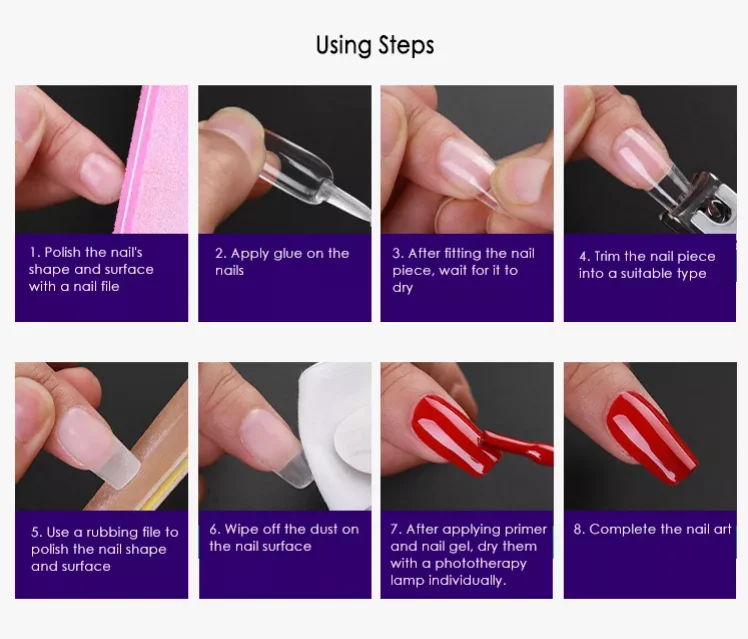 Using Steps

1. Polish the nail's shape and surface with a nail file

2. Apply glue on the nails

3. After fitting the nail piece, wait for it to dry

4. Trim the nail piece into a suitable type

5. Use a rubbing file to polish the nail shape and surface

6. Wipe off the dust on the nail surface

7. After applying primer and nail gel, dry them with a phototherapy lamp individually.

8. Complete the nail art