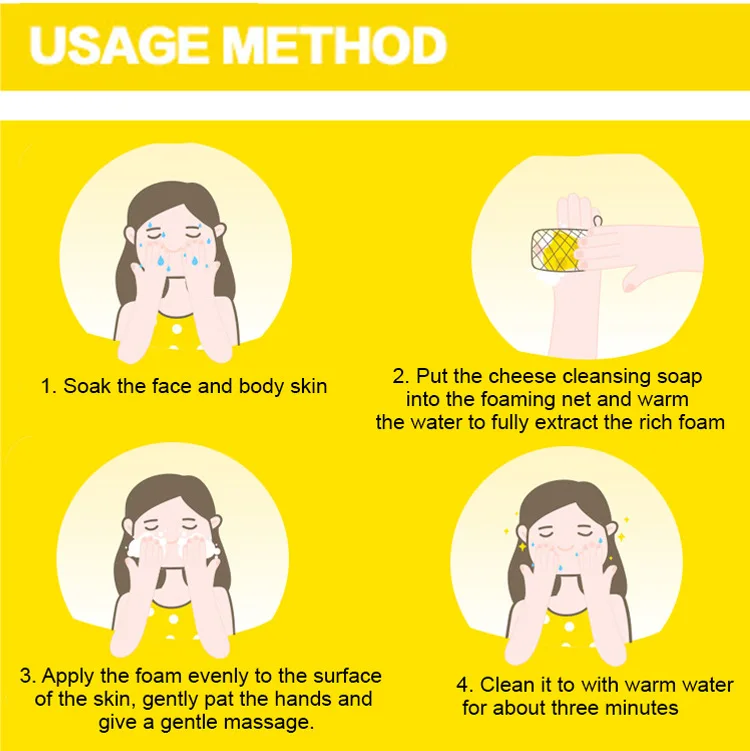 USAGE METHOD

1. Soak the face and body skin

2. Put the cheese cleansing soap into the foaming net and warm the water to fully extract the rich foam

3. Apply the foam evenly to the surface of the skin, gently pat the hands and give a gentle massage.

4. Clean it to with warm water for about three minutes