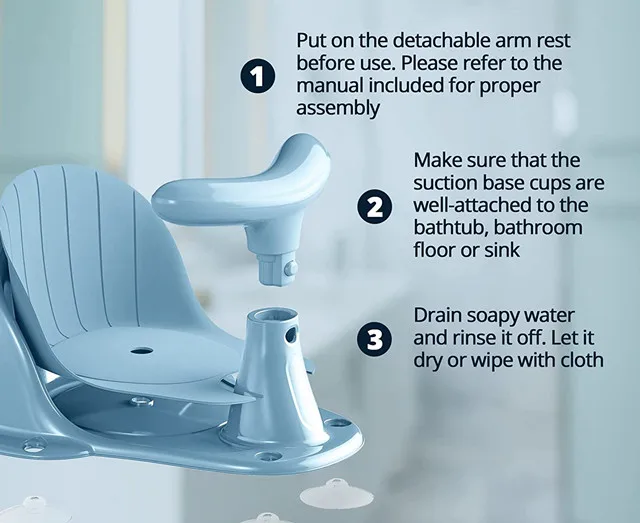 1 Put on the detachable arm rest before use. Please refer to the manual included for proper assembly

2 Make sure that the suction base cups are well-attached to the bathtub, bathroom floor or sink

3 Drain soapy water and rinse it off. Let it dry or wipe with cloth