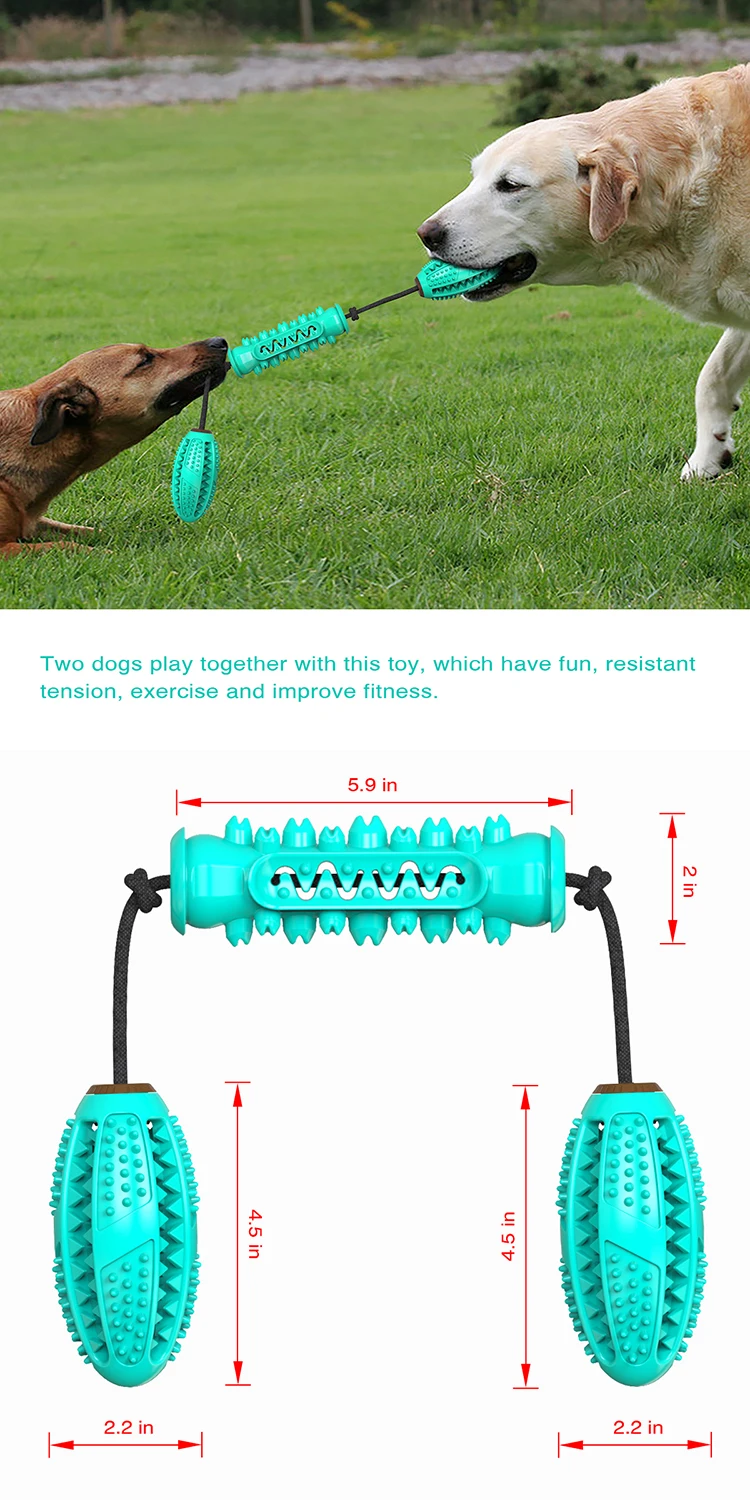 Two dogs play together with this toy, which have fun, resistant tension, exercise and improve fitness.

5.9 in

2 in

4.5 in

4.5 in

2.2 in

2.2 in