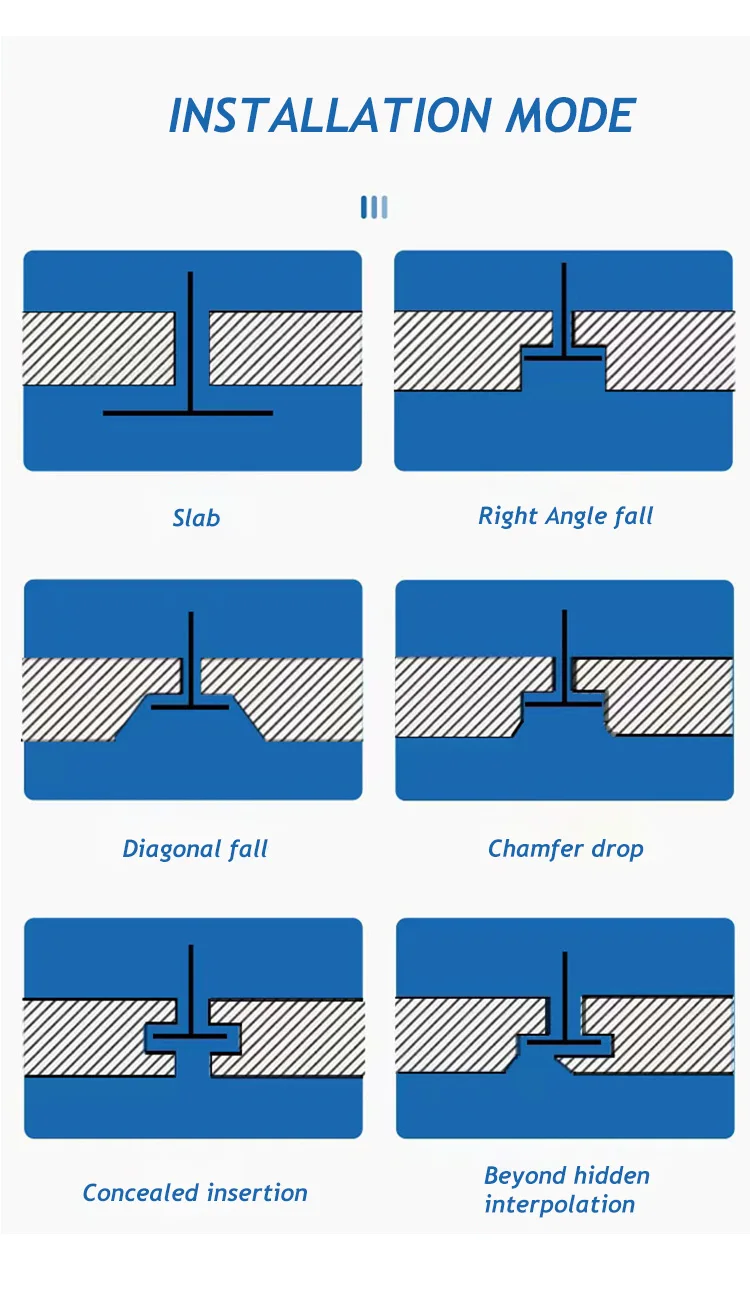 INSTALLATION MODE

Slab

Right Angle fall

Diagonal fall

Chamfer drop

Concealed insertion

Beyond hidden interpolation