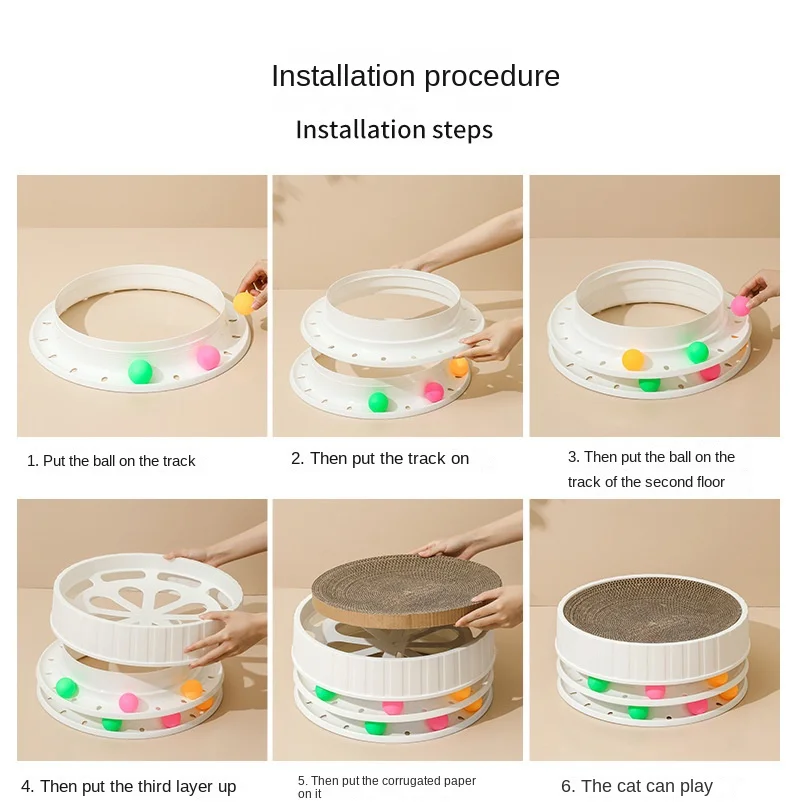 Installation procedure

Installation steps

1. Put the ball on the track

2. Then put the track on

3. Then put the ball on the track of the second floor

4. Then put the third layer up

5. Then put the corrugated paper on it

6. The cat can play