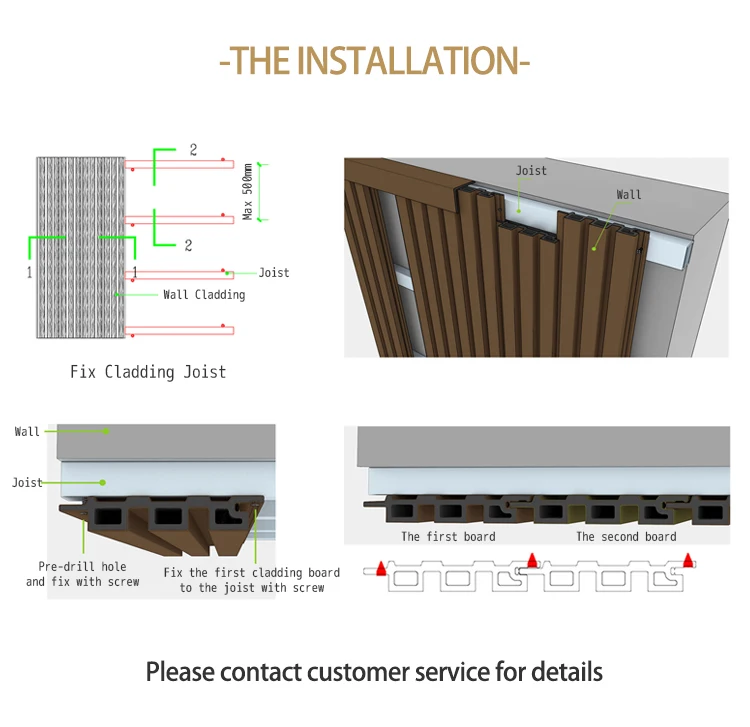 -THE INSTALLATION-

2

Max 500mm

2

1

1

Joist

Wall Cladding

Fix Cladding Joist

Joist

Wall

Wall

Joist

Pre-drill hole and fix with screw

Fix the first cladding board to the joist with screw

The first board

The second board

Please contact customer service for details