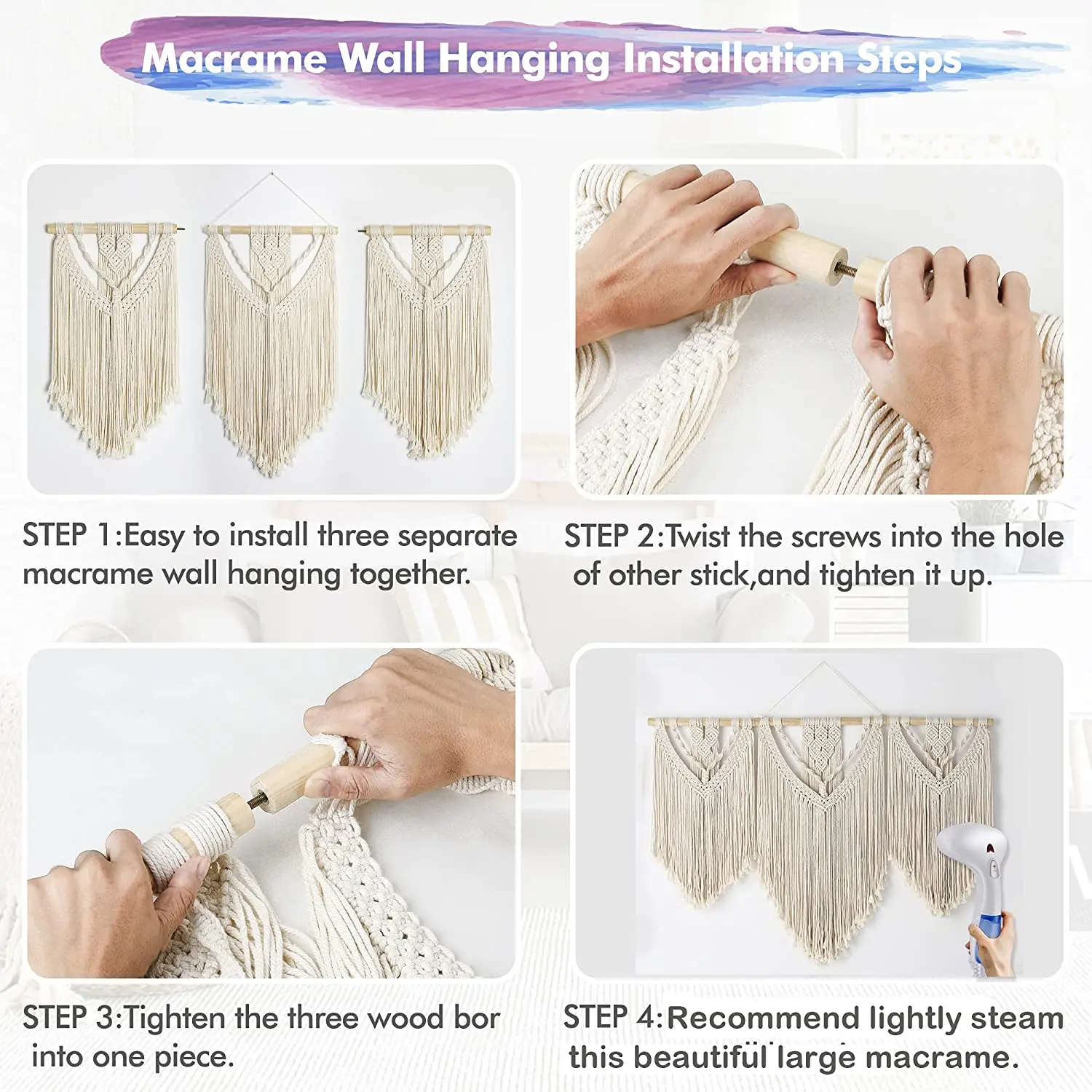 Macrame Wall Hanging Installation Steps

STEP 1:Easy to install three separate macrame wall hanging together.

STEP 2:Twist the screws into the hole of other stick,and tighten it up.

STEP 3:Tighten the three wood bor into one piece.

STEP 4:Recommend lightly steam this beautiful large macrame.